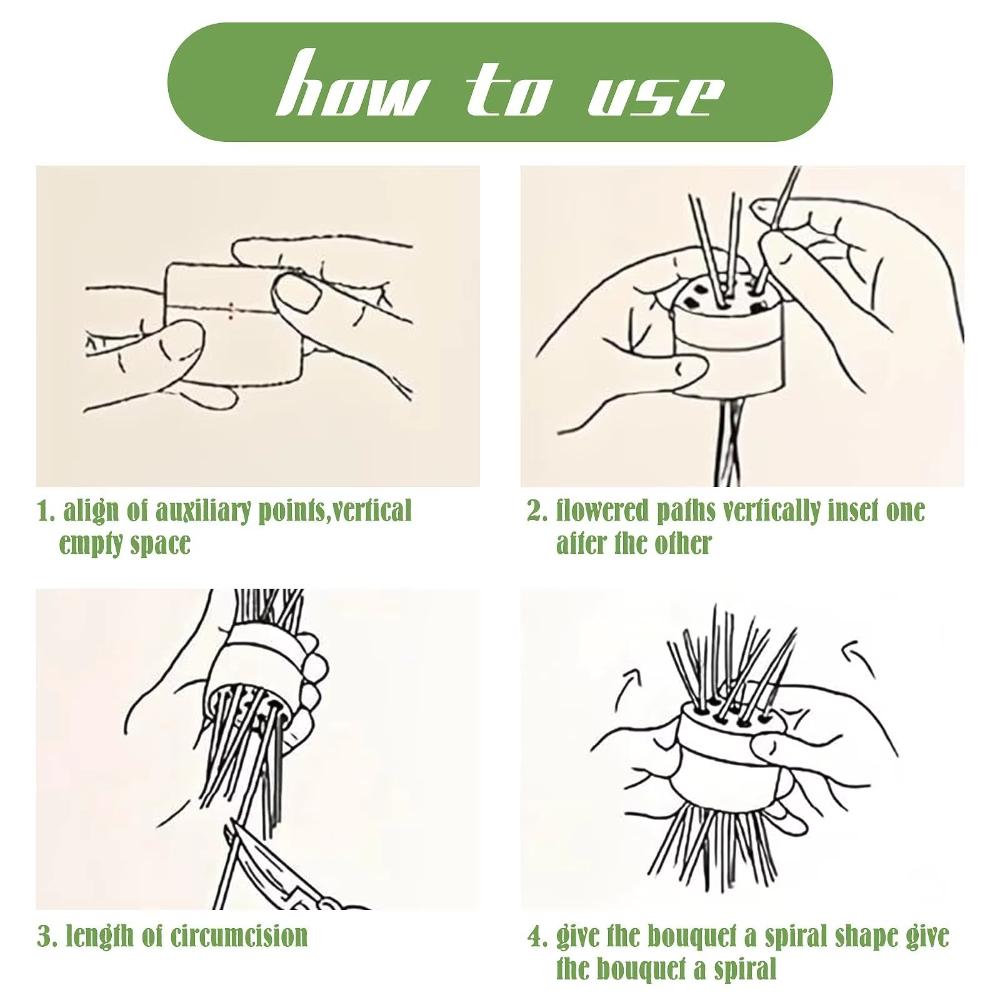 how to use

1. align of auxiliary points,vertical empty space

2. flowered paths vertically inset one after the other

3. length of circumcision

4. give the bouquet a spiral shape give the bouquet a spiral