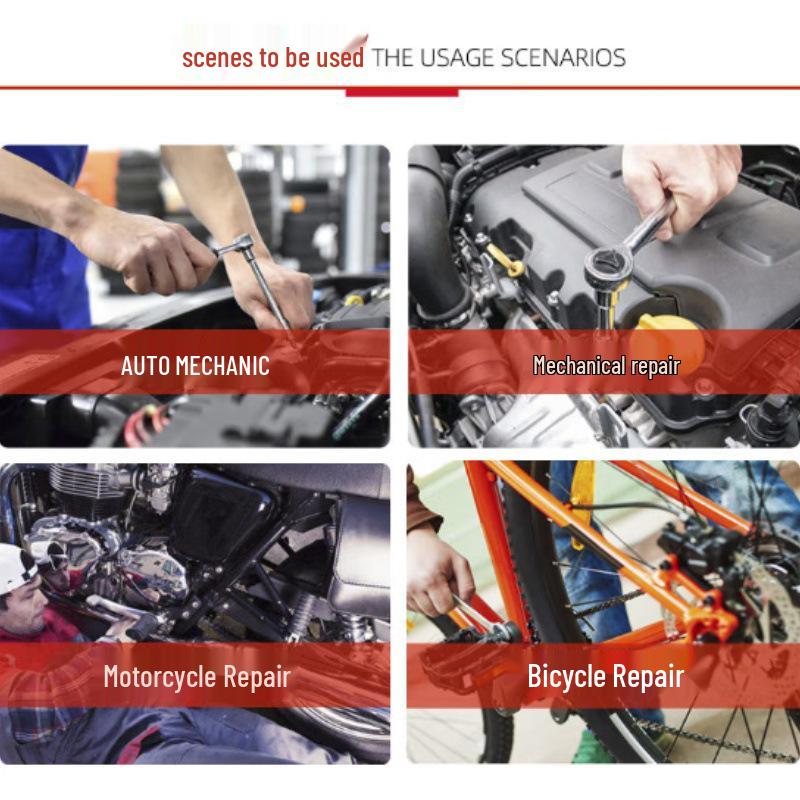 scenes to be used THE USAGE SCENARIOS

AUTO MECHANIC

Mechanical repair

Motorcycle Repair

Bicycle Repair