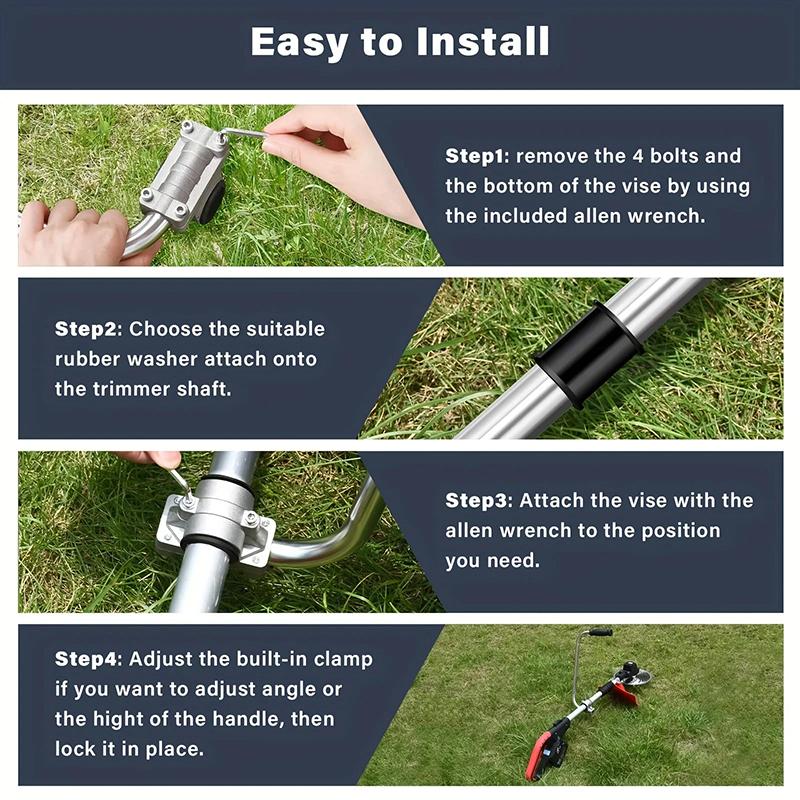 Easy to Install

Step1: remove the 4 bolts and the bottom of the vise by using the included allen wrench.

Step2: Choose the suitable rubber washer attach onto the trimmer shaft.

Step3: Attach the vise with the allen wrench to the position you need.

Step4: Adjust the built-in clamp if you want to adjust angle or the hight of the handle, then lock it in place.