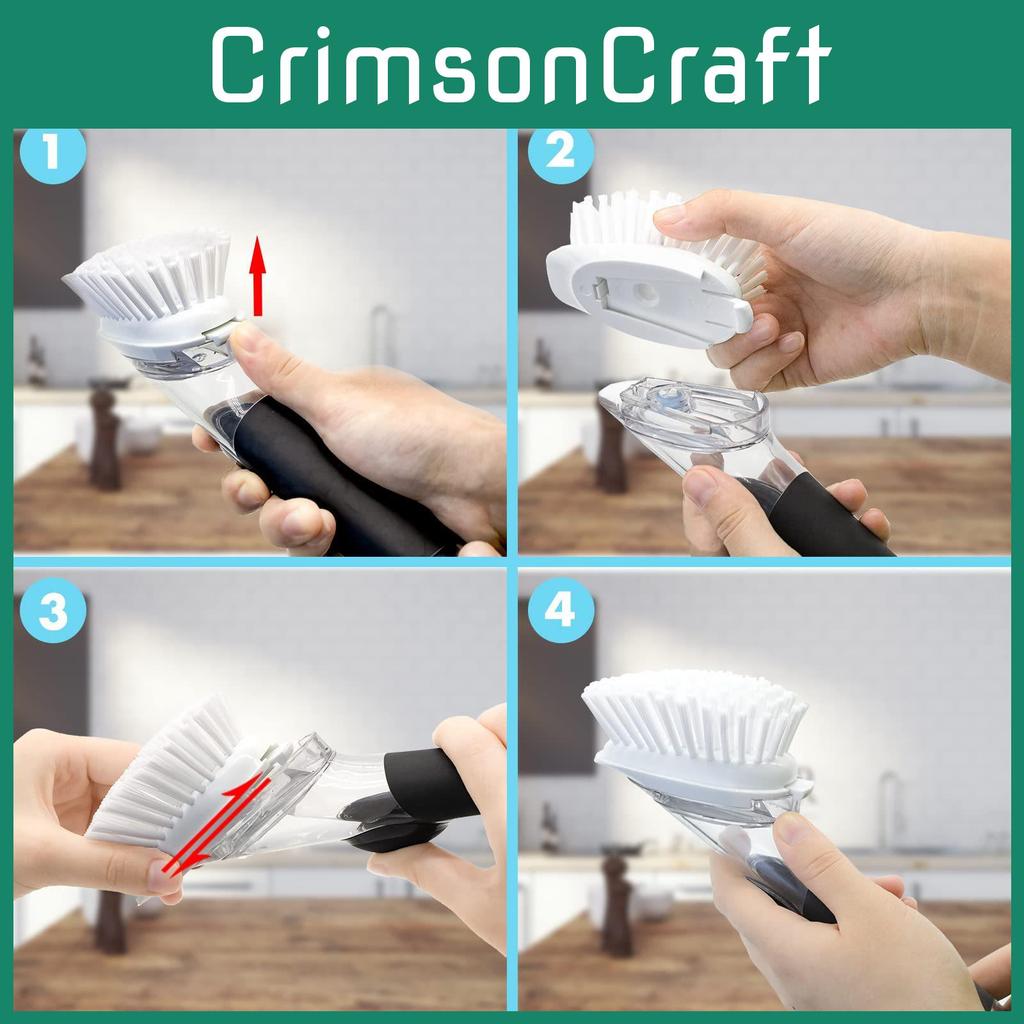 CrimsonCraft

1

2

3

4