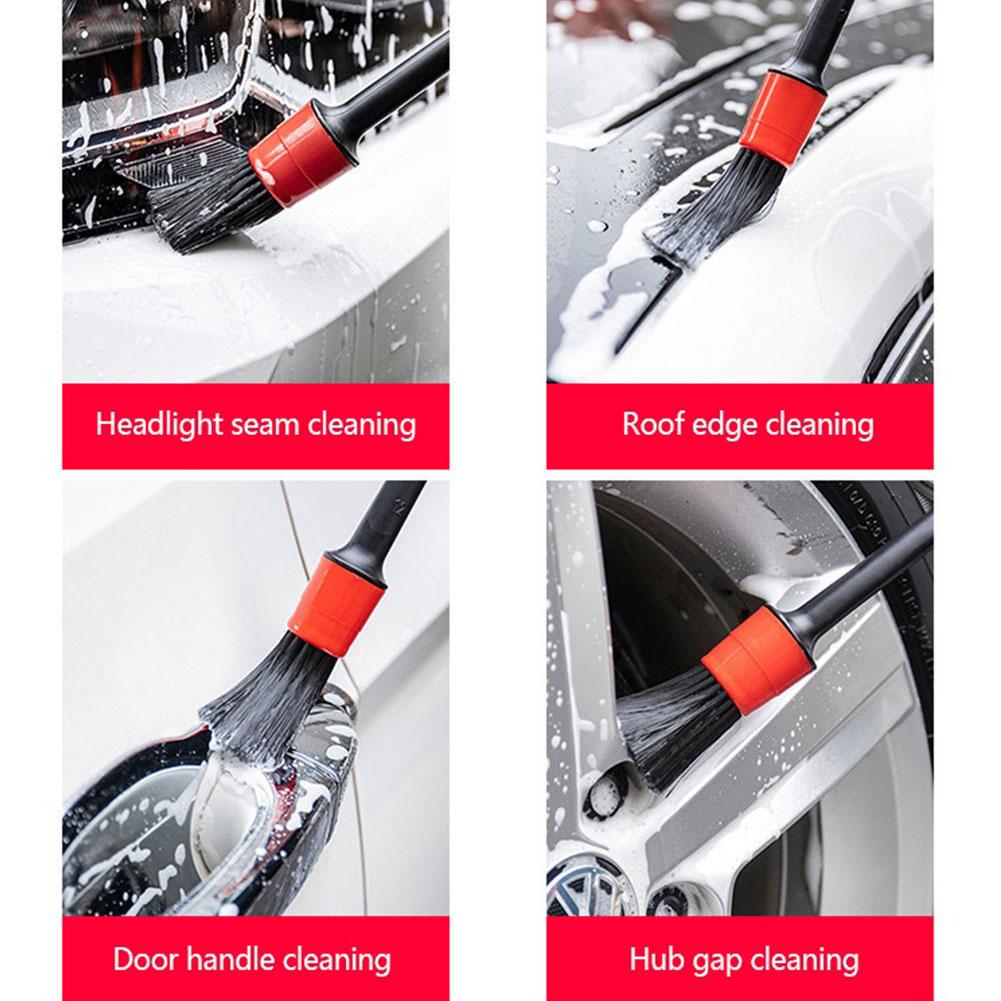 Headlight seam cleaning

Roof edge cleaning

Door handle cleaning

Hub gap cleaning