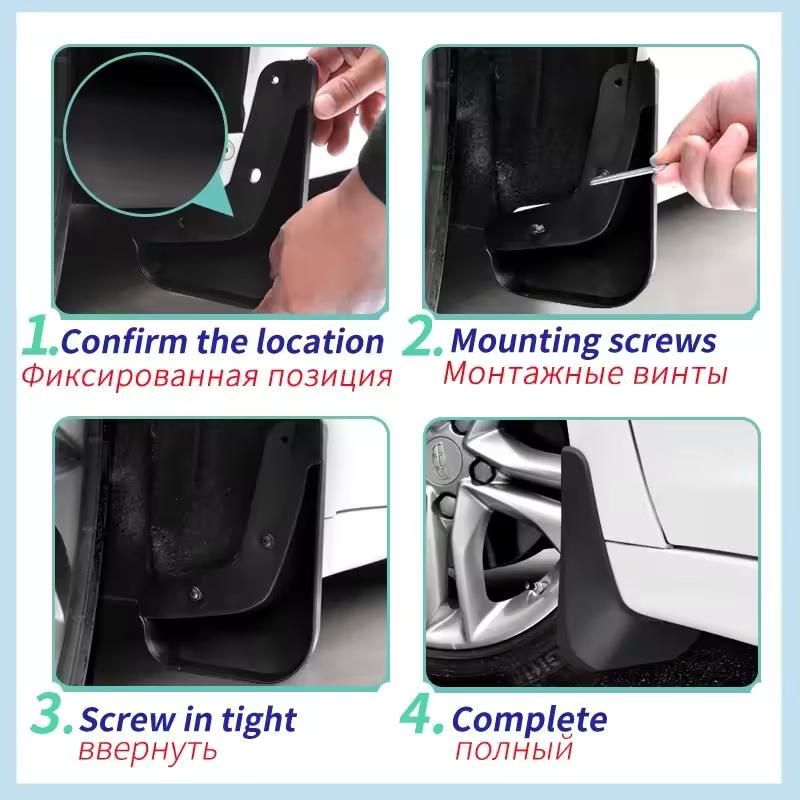 1. Confirm the location
Фиксированная позиция

2. Mounting screws
Монтажные винты

3. Screw in tight
ввернуть

4. Complete
полный