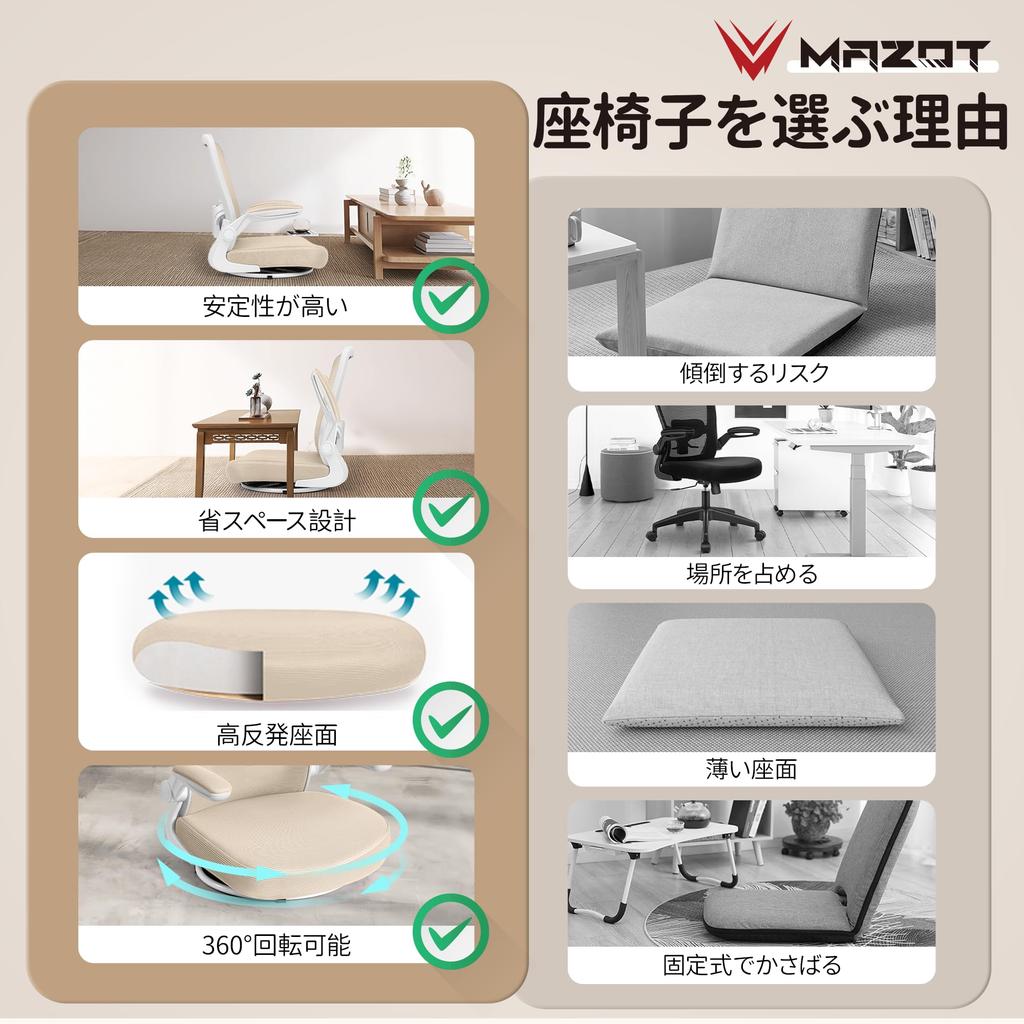 MAZOT

座椅子を選ぶ理由

安定性が高い

省スペース設計

高反発座面

360°回転可能

傾倒するリスク

場所を占める

薄い座面

固定式でかさばる