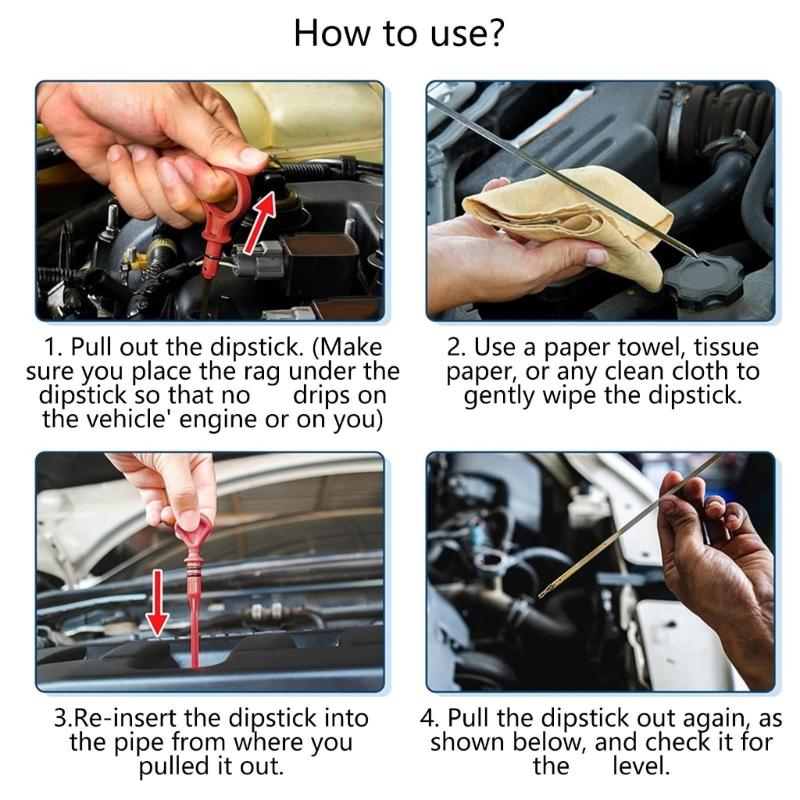 How to use?

1. Pull out the dipstick. (Make sure you place the rag under the dipstick so that no drips on the vehicle' engine or on you)

2. Use a paper towel, tissue paper, or any clean cloth to gently wipe the dipstick.

3.Re-insert the dipstick into the pipe from where you pulled it out.

4. Pull the dipstick out again, as shown below, and check it for the level.