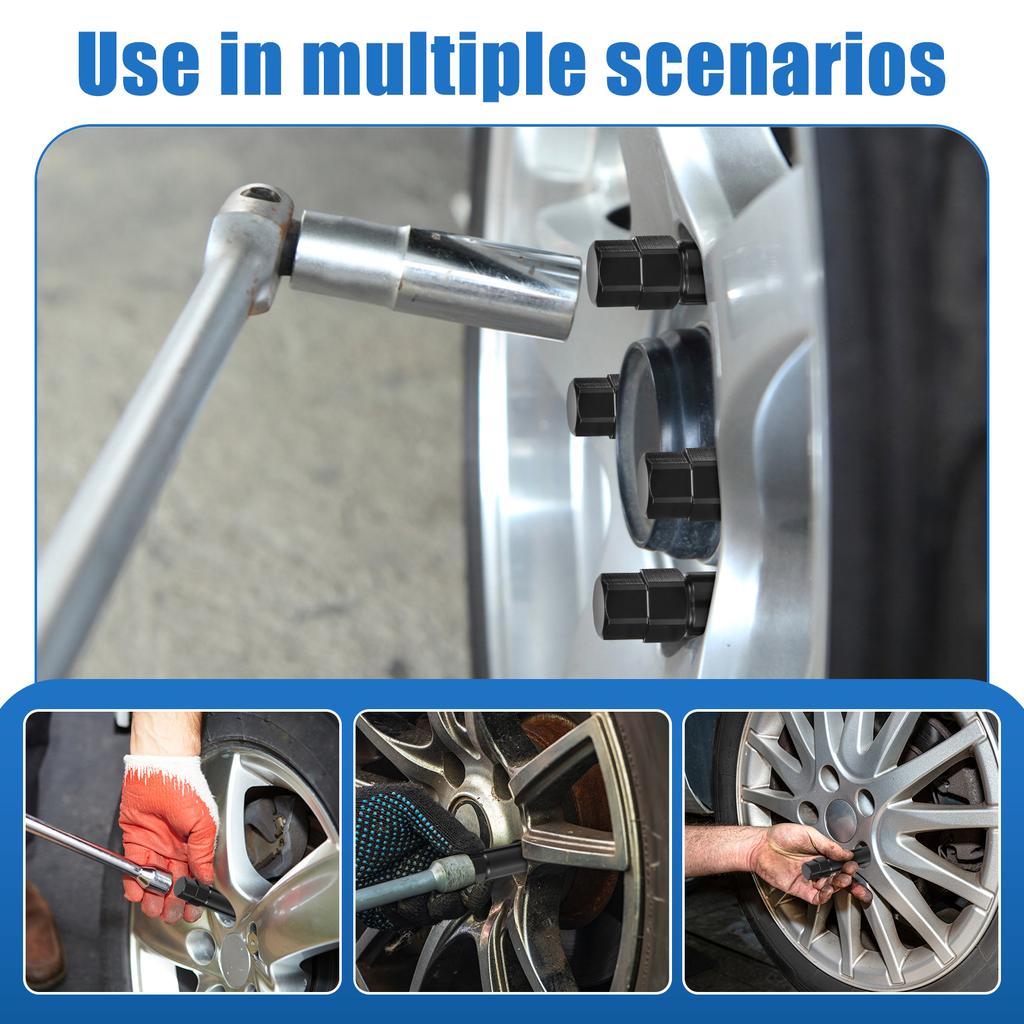 Use in multiple scenarios