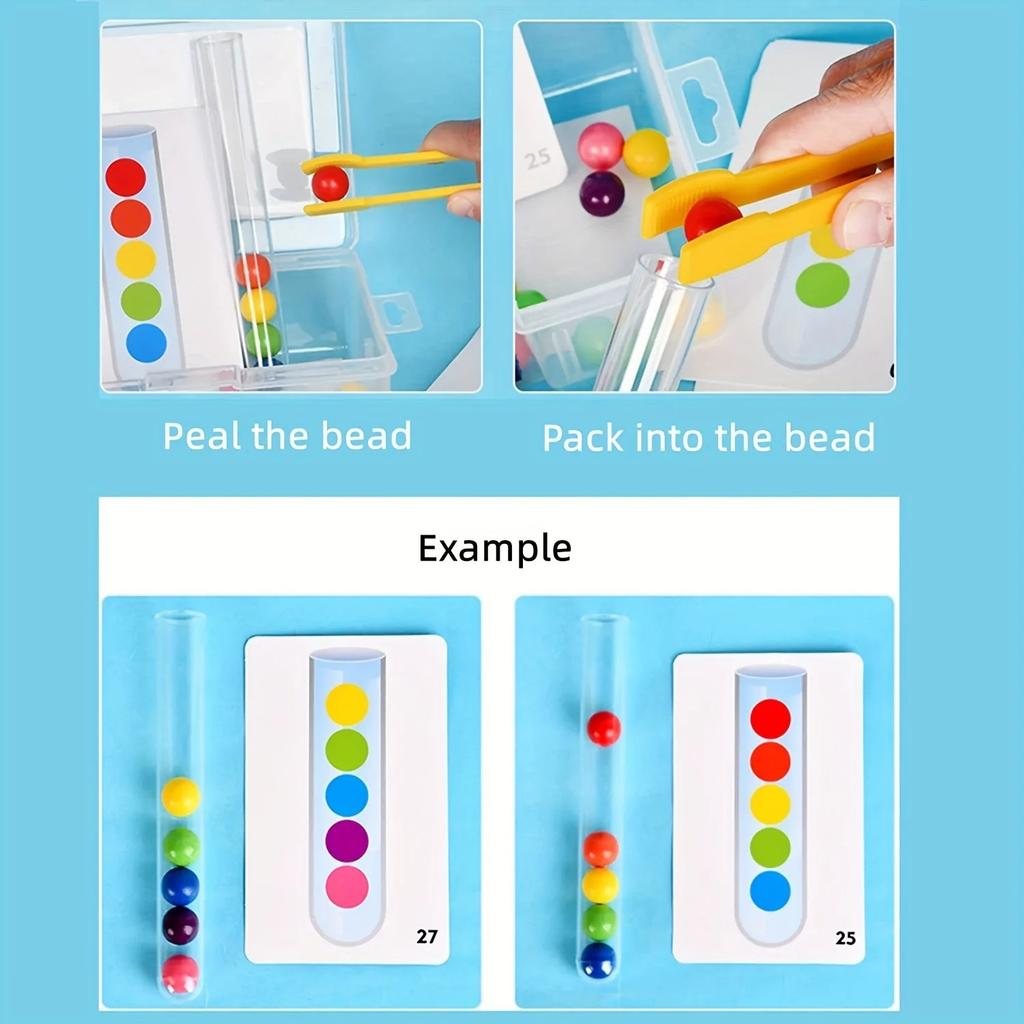 25

Peal the bead

Pack into the bead

Example

27

25