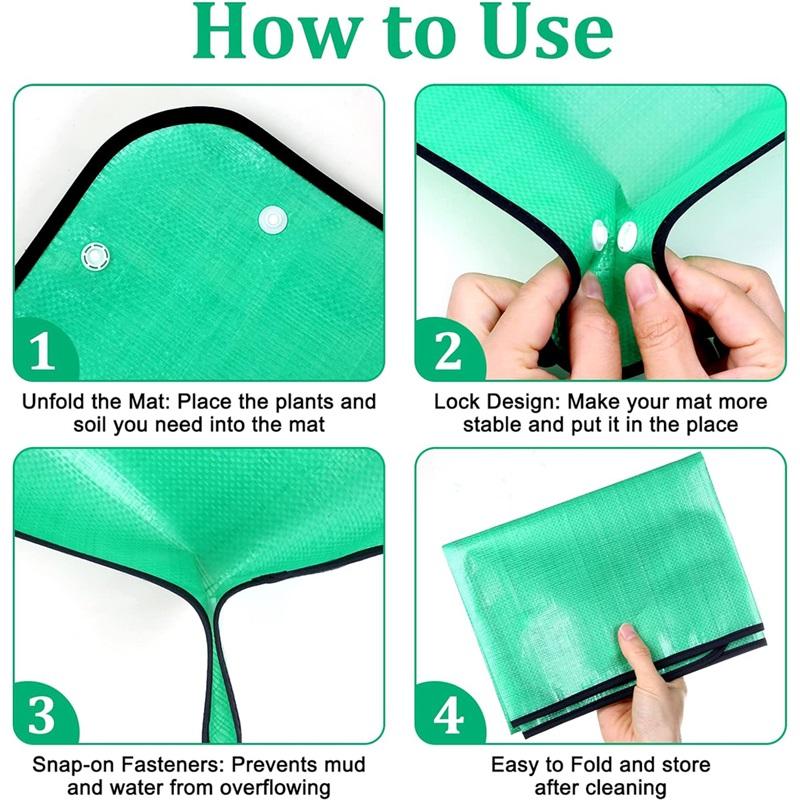 How to Use

1

Unfold the Mat: Place the plants and soil you need into the mat

2

Lock Design: Make your mat more stable and put it in the place

3

Snap-on Fasteners: Prevents mud and water from overflowing

4

Easy to Fold and store after cleaning