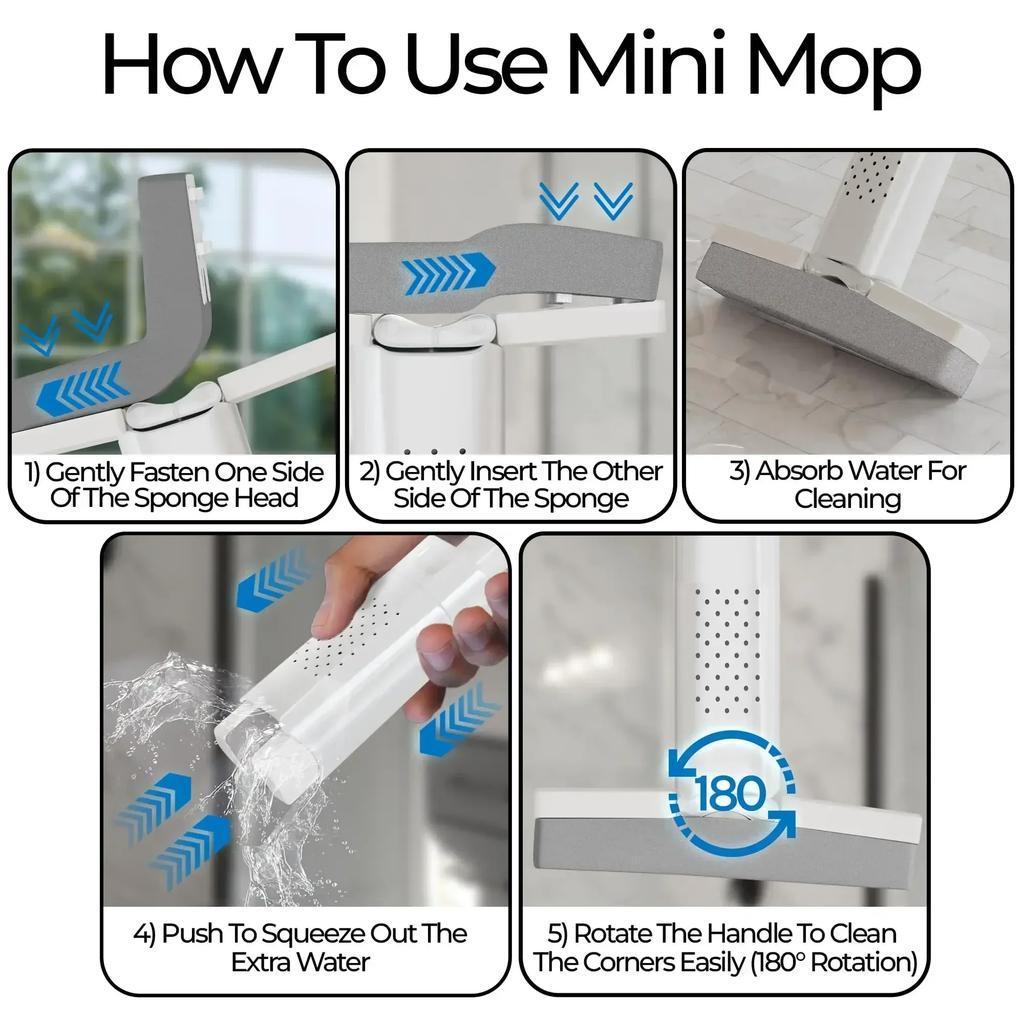 How To Use Mini Mop

1) Gently Fasten One Side Of The Sponge Head

2) Gently Insert The Other Side Of The Sponge

3) Absorb Water For Cleaning

4) Push To Squeeze Out The Extra Water

180

5) Rotate The Handle To Clean The Corners Easily (180° Rotation)