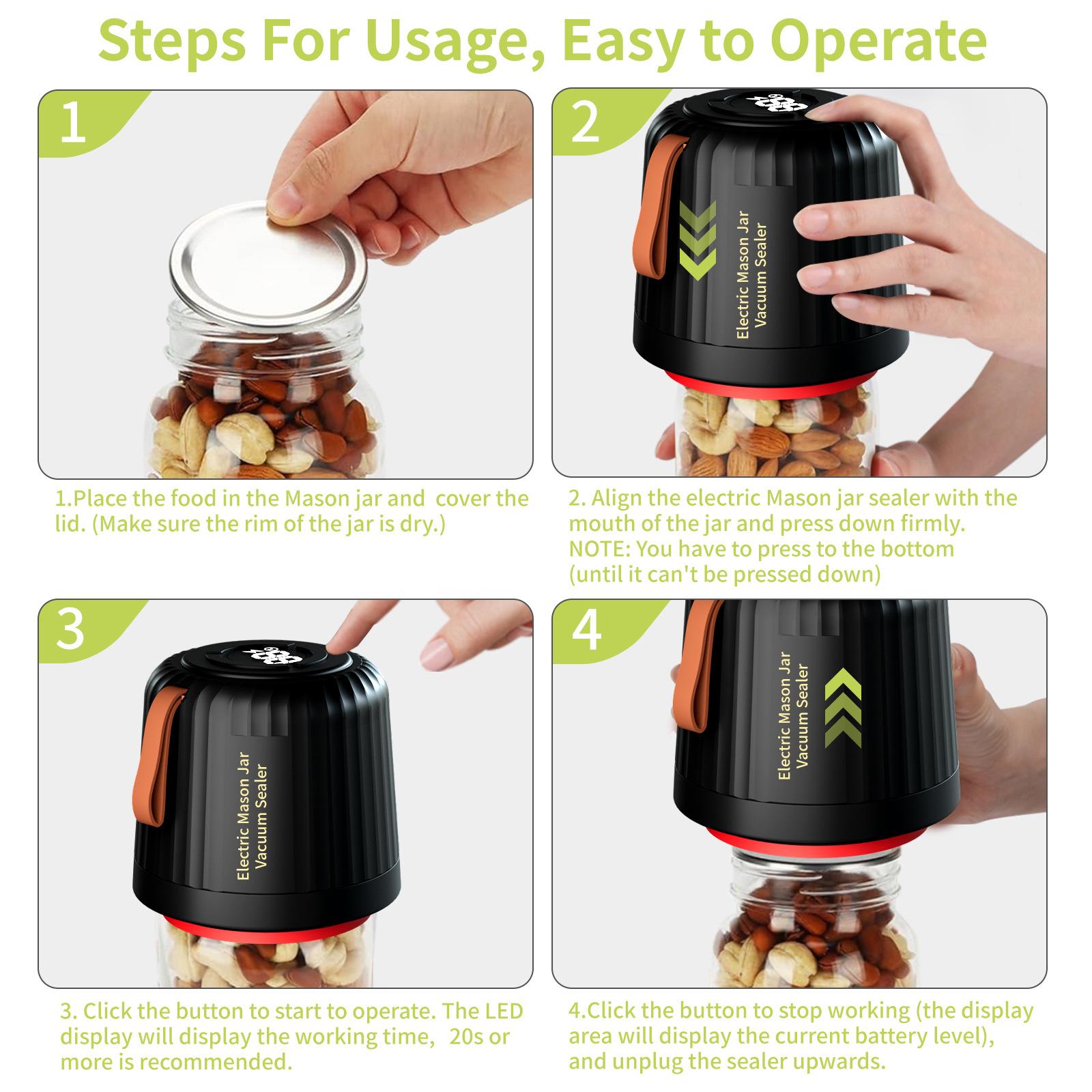 Steps For Usage, Easy to Operate

1

1.Place the food in the Mason jar and cover the lid. (Make sure the rim of the jar is dry.)

2

Electric Mason Jar Vacuum Sealer

2. Align the electric Mason jar sealer with the mouth of the jar and press down firmly. NOTE: You have to press to the bottom (until it can't be pressed down)

3

Electric Mason Jar Vacuum Sealer

3. Click the button to start to operate. The LED display will display the working time, 20s or more is recommended.

4

Electric Mason Jar Vacuum Sealer

4.Click the button to stop working (the display area will display the current battery level), and unplug the sealer upwards.