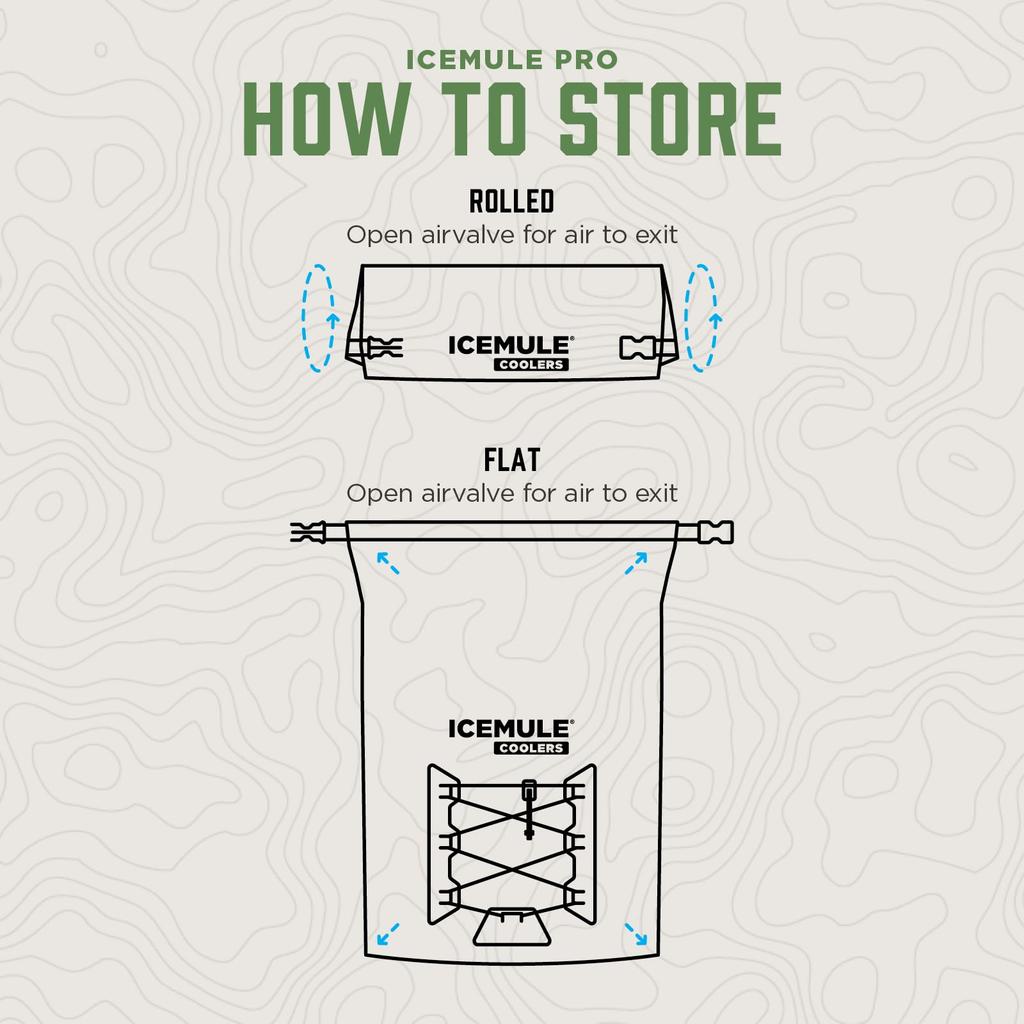 ICEMULE PRO
HOW TO STORE

ROLLED
Open airvalve for air to exit

ICEMULE®
COOLERS

FLAT
Open airvalve for air to exit

ICEMULE®
COOLERS