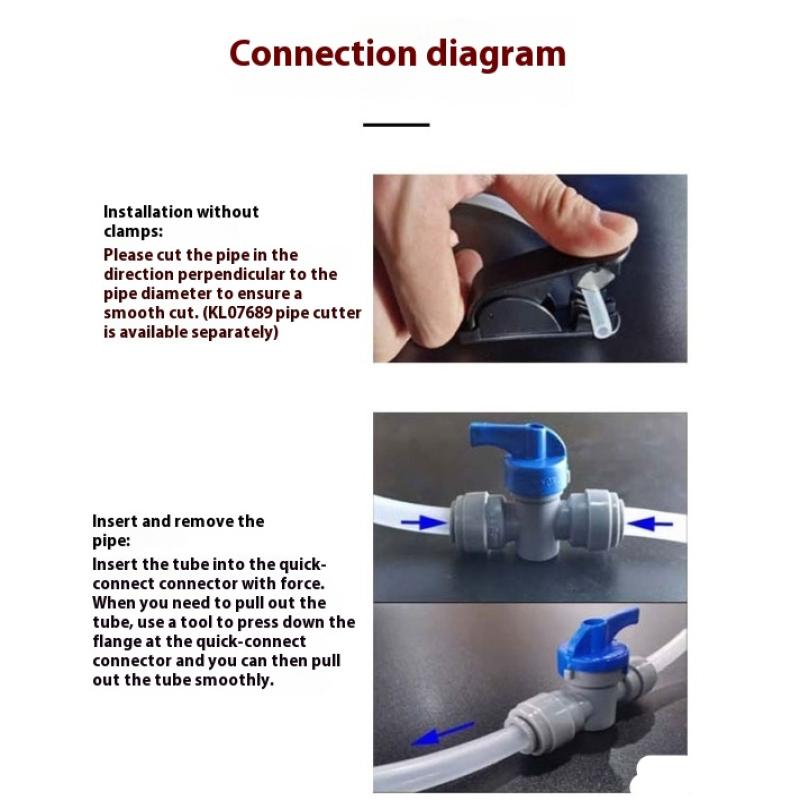 Connection diagram

Installation without clamps:
Please cut the pipe in the direction perpendicular to the pipe diameter to ensure a smooth cut. (KL07689 pipe cutter is available separately)

Insert and remove the pipe:
Insert the tube into the quick-connect connector with force. When you need to pull out the tube, use a tool to press down the flange at the quick-connect connector and you can then pull out the tube smoothly.