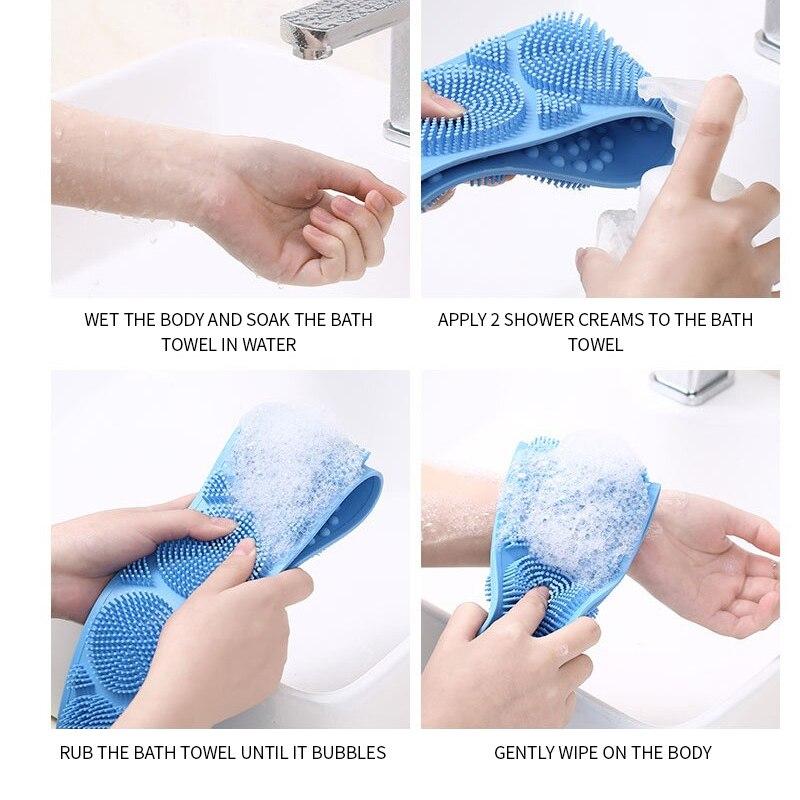 WET THE BODY AND SOAK THE BATH TOWEL IN WATER

APPLY 2 SHOWER CREAMS TO THE BATH TOWEL

RUB THE BATH TOWEL UNTIL IT BUBBLES

GENTLY WIPE ON THE BODY