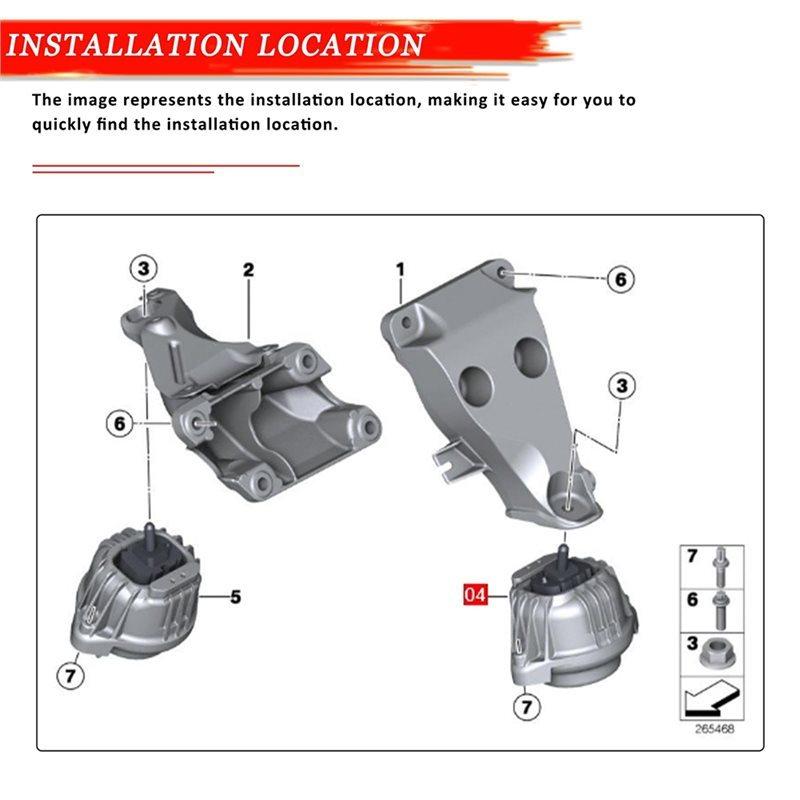 INSTALLATION LOCATION

The image represents the installation location, making it easy for you to quickly find the installation location.

3
2
1
6
3
6
5
04
7
7
7
6
3
265468