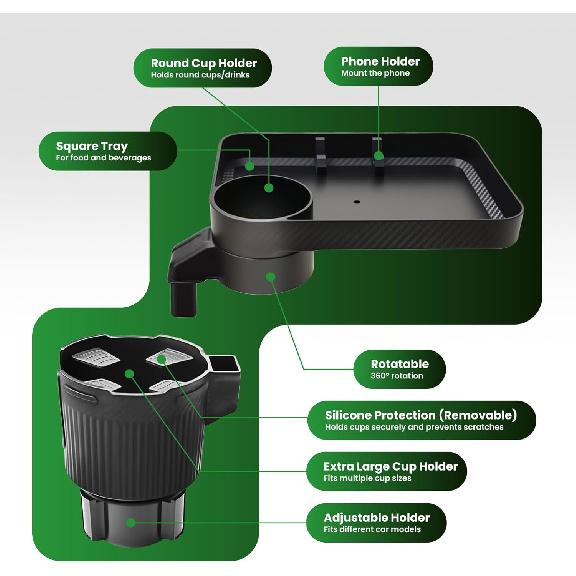 Round Cup Holder
Holds round cups/drinks

Phone Holder
Mount the phone

Square Tray
For food and beverages

Rotatable
360° rotation

Silicone Protection (Removable)
Holds cups securely and prevents scratches

Extra Large Cup Holder
Fits multiple cup sizes

Adjustable Holder
Fits different car models