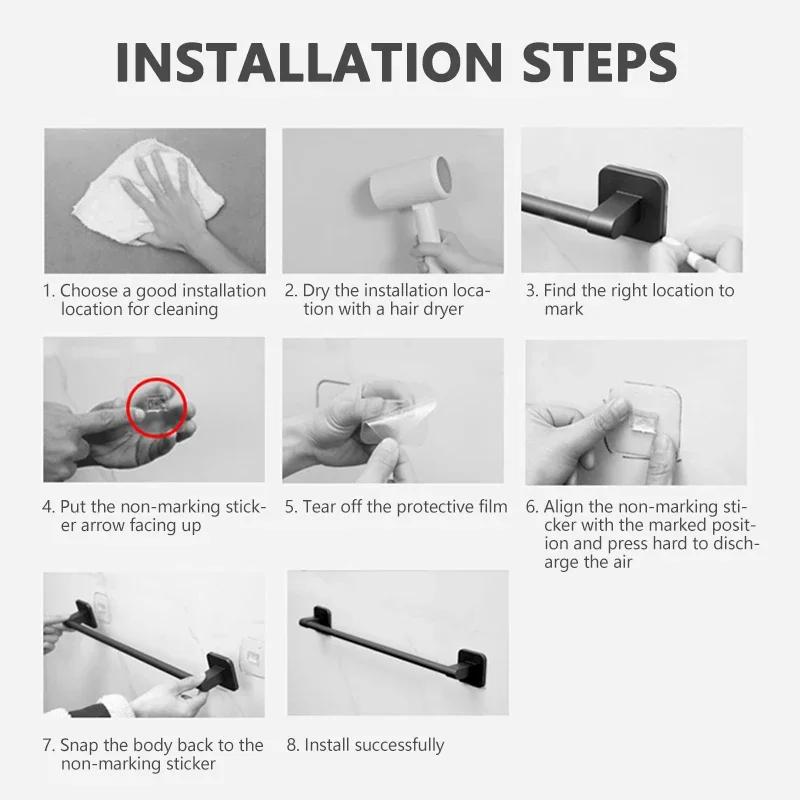 INSTALLATION STEPS

1. Choose a good installation location for cleaning

2. Dry the installation location with a hair dryer

3. Find the right location to mark

4. Put the non-marking sticker arrow facing up

5. Tear off the protective film

6. Align the non-marking sticker with the marked position and press hard to discharge the air

7. Snap the body back to the non-marking sticker

8. Install successfully