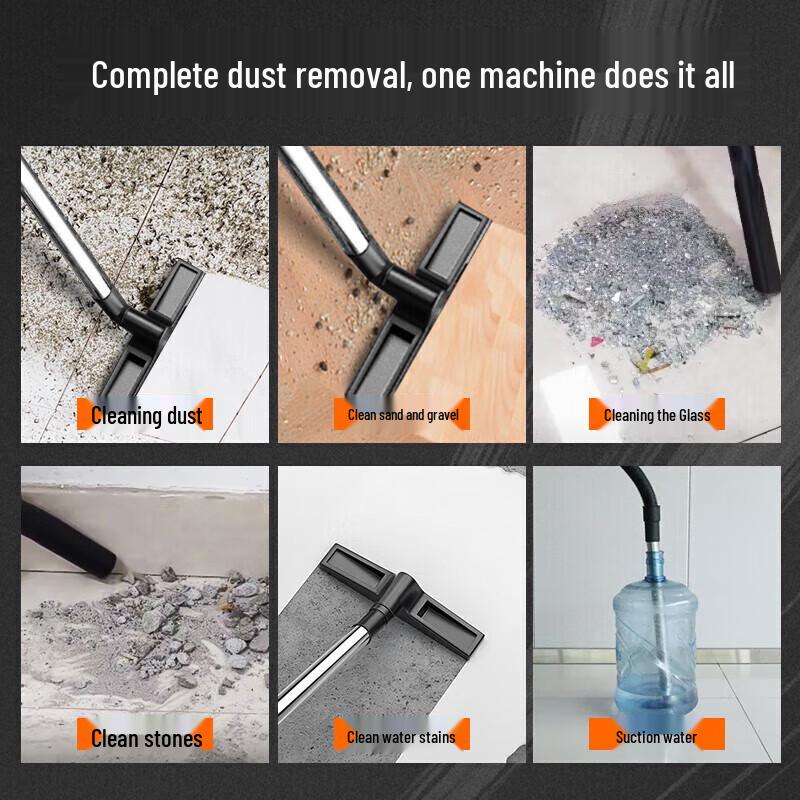 Complete dust removal, one machine does it all

Cleaning dust

Clean sand and gravel

Cleaning the Glass

Clean stones

Clean water stains

Suction water