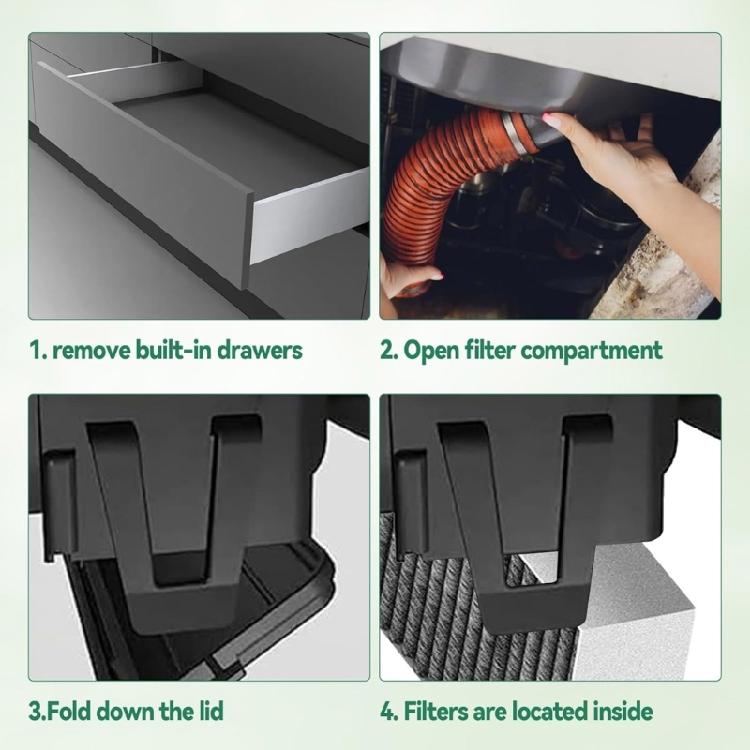 1. remove built-in drawers

2. Open filter compartment

3.Fold down the lid

4. Filters are located inside