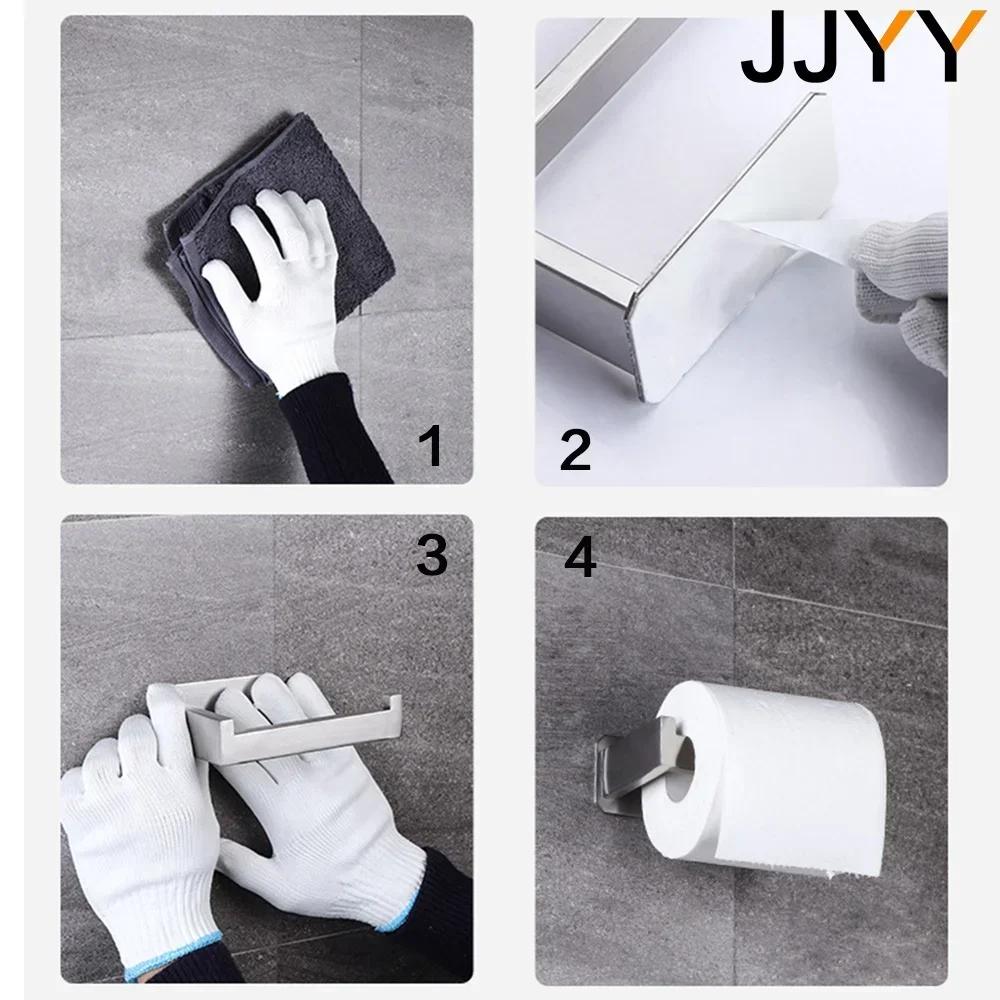 JJYY

1

2

3

4