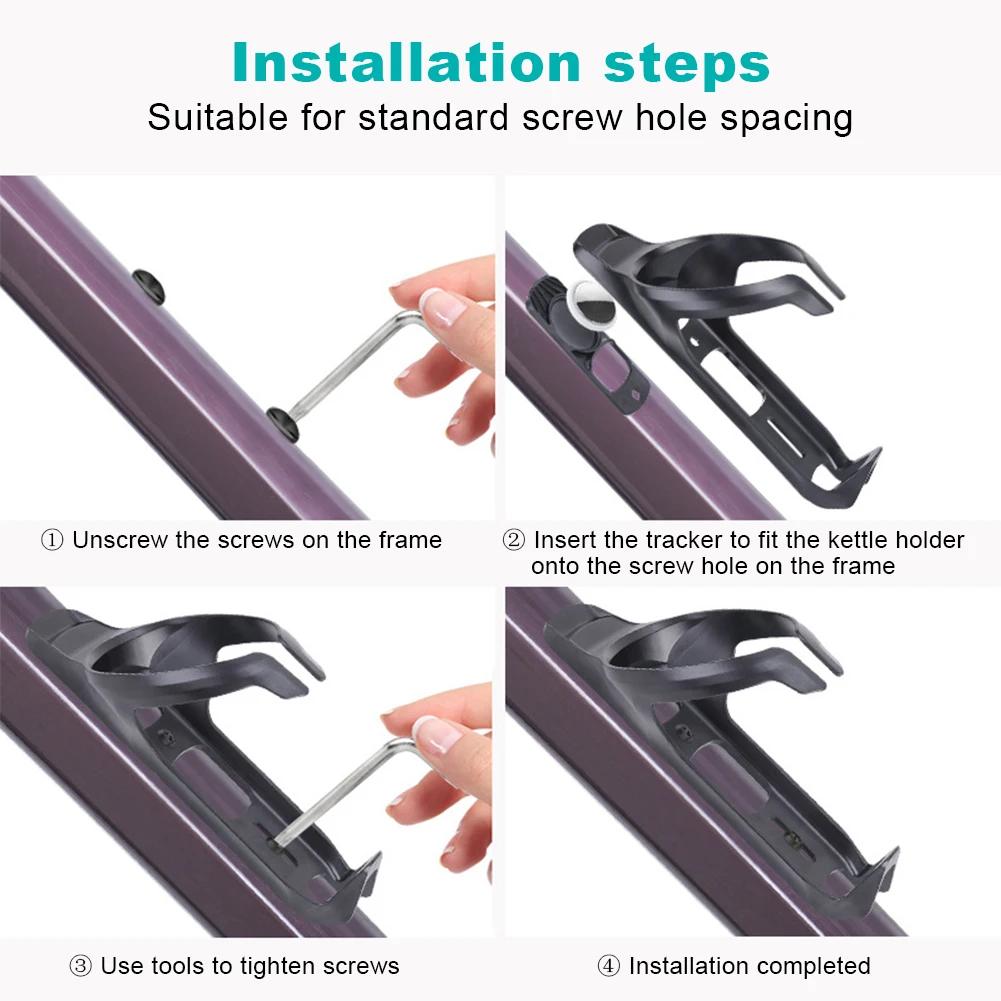 Installation steps
Suitable for standard screw hole spacing

① Unscrew the screws on the frame

② Insert the tracker to fit the kettle holder onto the screw hole on the frame

③ Use tools to tighten screws

④ Installation completed