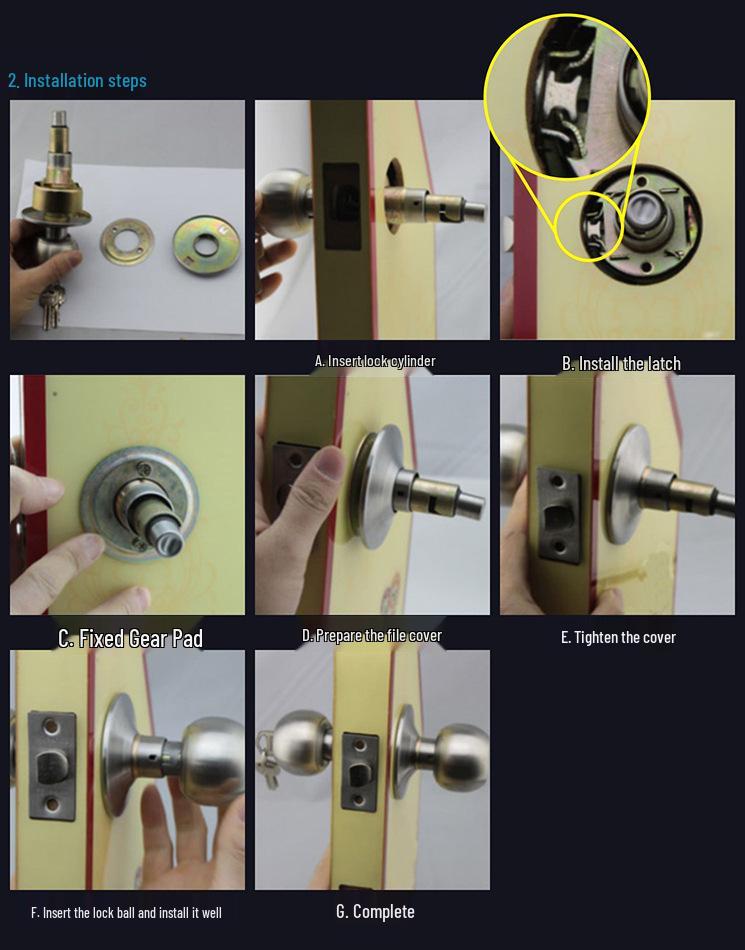 2. Installation steps

A. Insert lock cylinder

B. Install the latch

C. Fixed Gear Pad

D. Prepare the file cover

E. Tighten the cover

F. Insert the lock ball and install it well

G. Complete