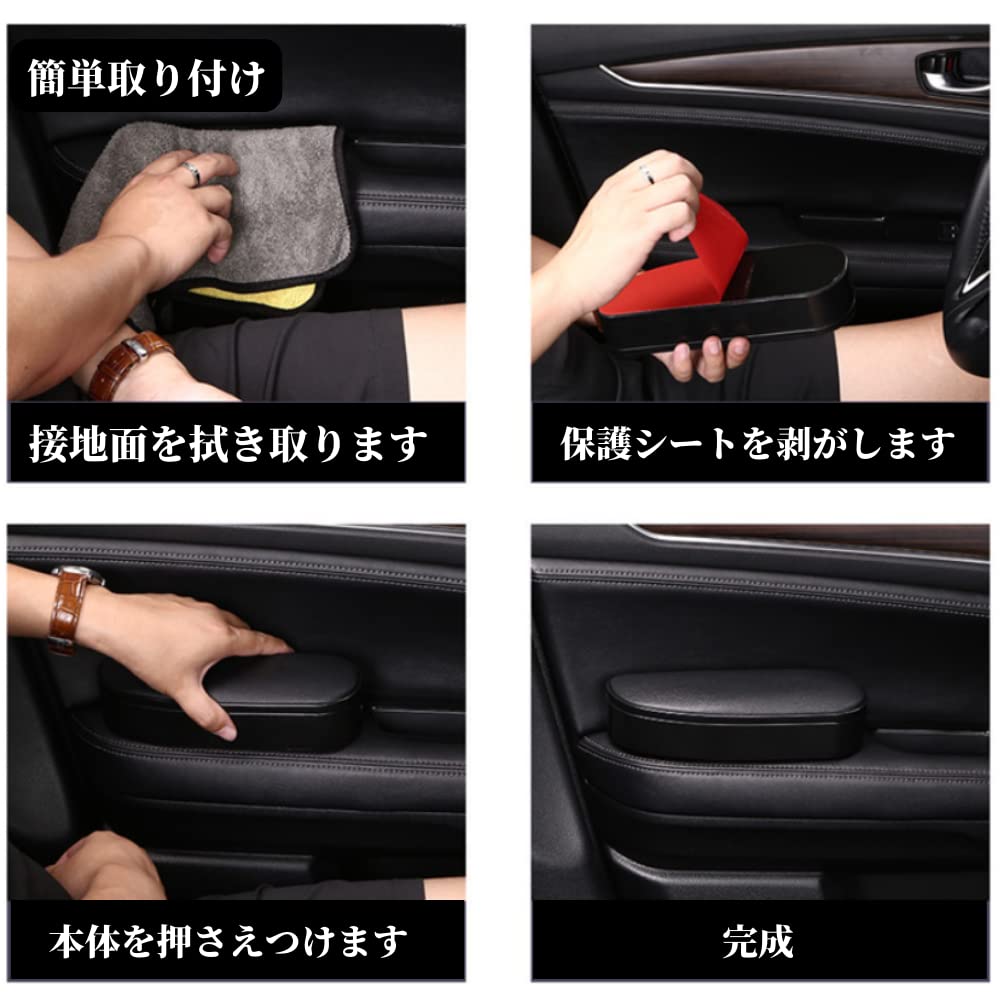 簡単取り付け

接地面を拭き取ります

保護シートを剥がします

本体を押さえつけます

完成