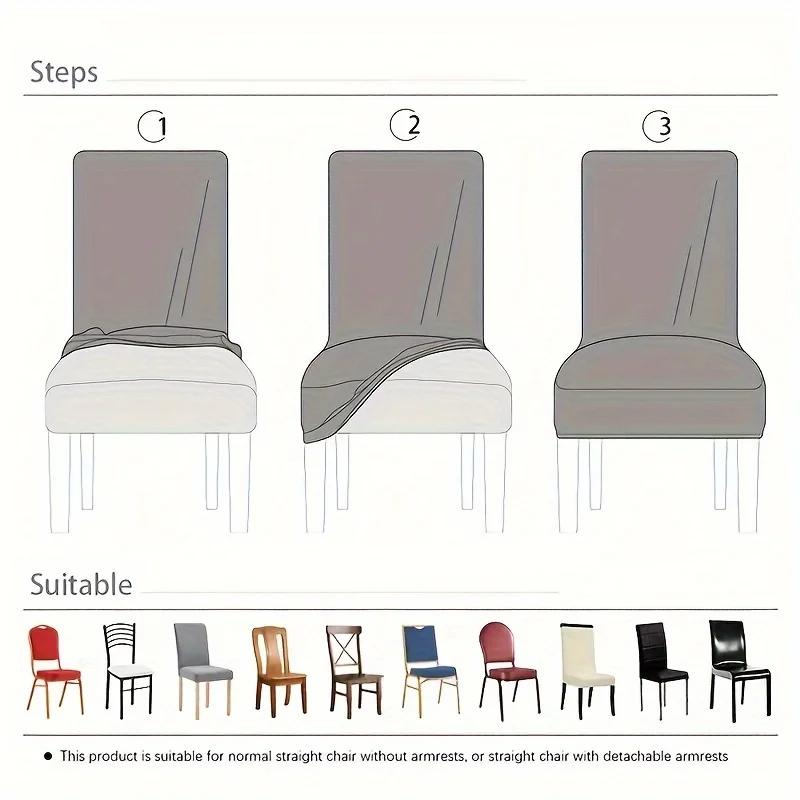 Steps

1

2

3

Suitable

● This product is suitable for normal straight chair without armrests, or straight chair with detachable armrests