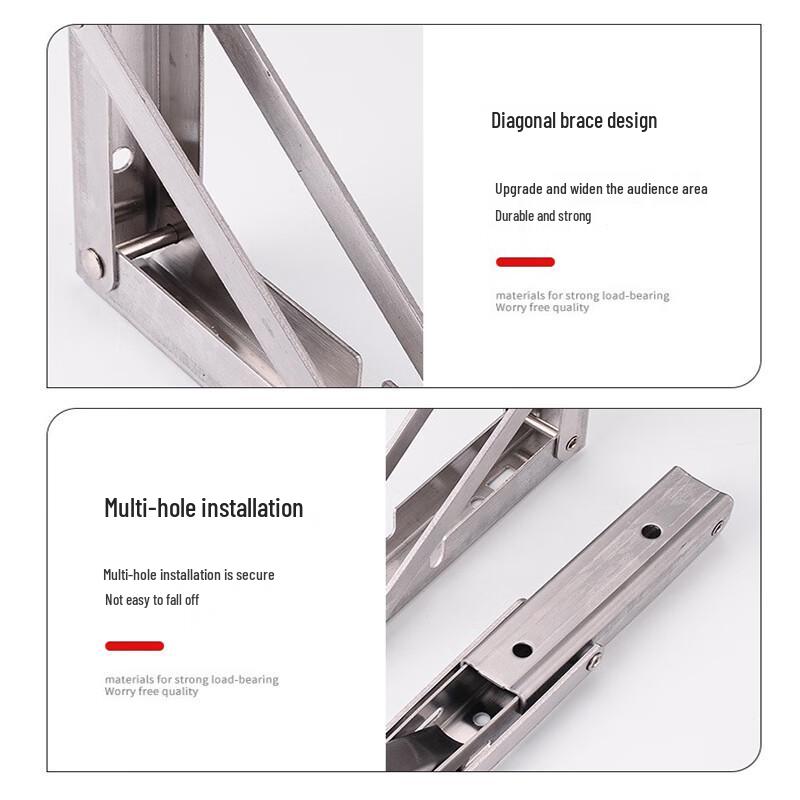 Diagonal brace design

Upgrade and widen the audience area
Durable and strong

materials for strong load-bearing
Worry free quality

Multi-hole installation

Multi-hole installation is secure
Not easy to fall off

materials for strong load-bearing
Worry free quality