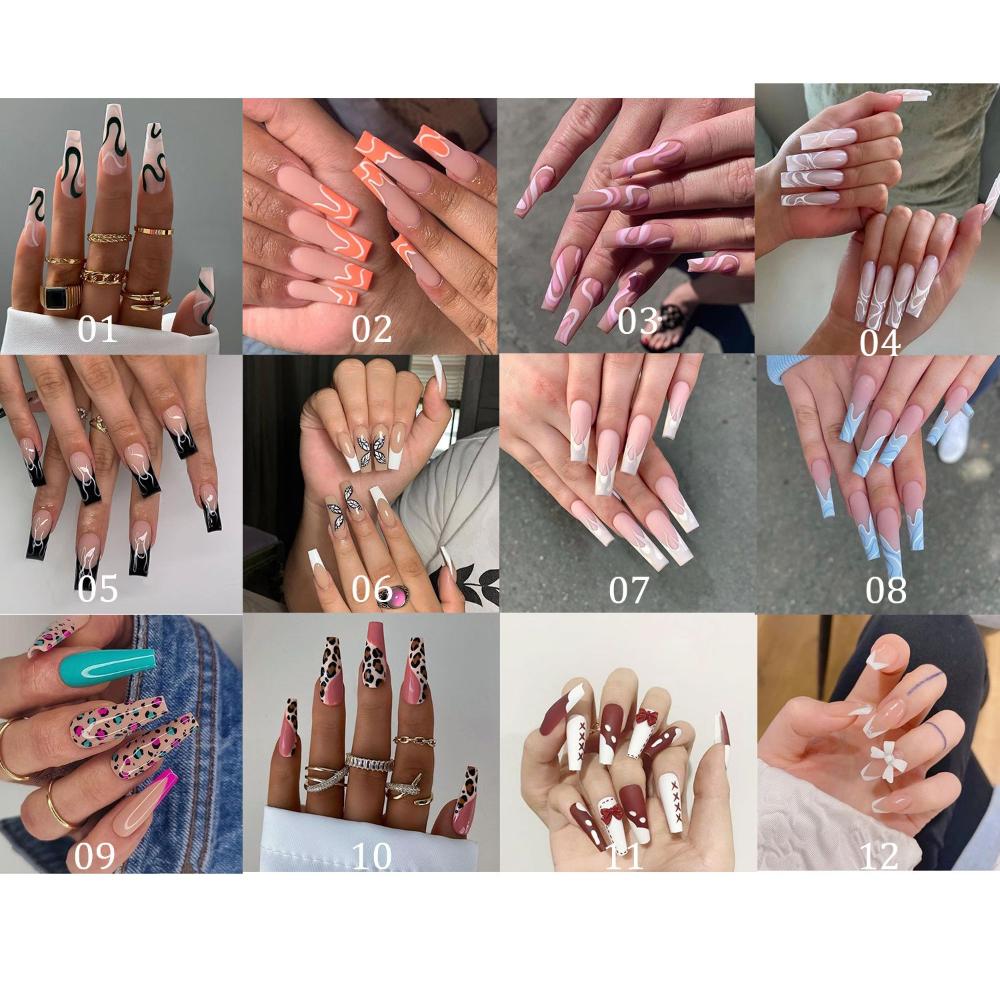 01 02 03 04

05 06 07 08

09 10 11 12