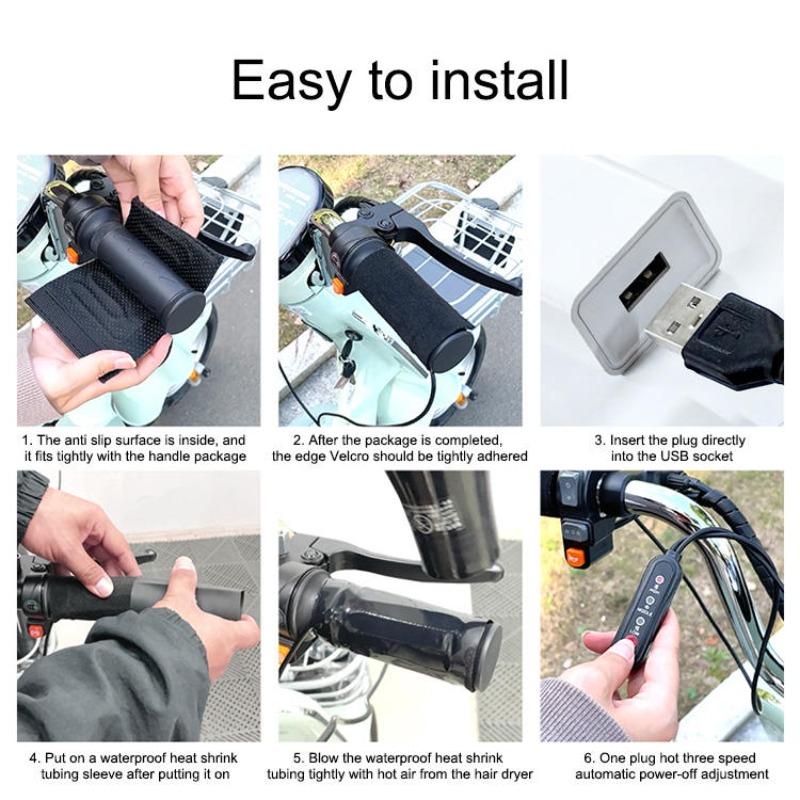 Easy to install

1. The anti slip surface is inside, and it fits tightly with the handle package

2. After the package is completed, the edge Velcro should be tightly adhered

3. Insert the plug directly into the USB socket

4. Put on a waterproof heat shrink tubing sleeve after putting it on

5. Blow the waterproof heat shrink tubing tightly with hot air from the hair dryer

6. One plug hot three speed automatic power-off adjustment