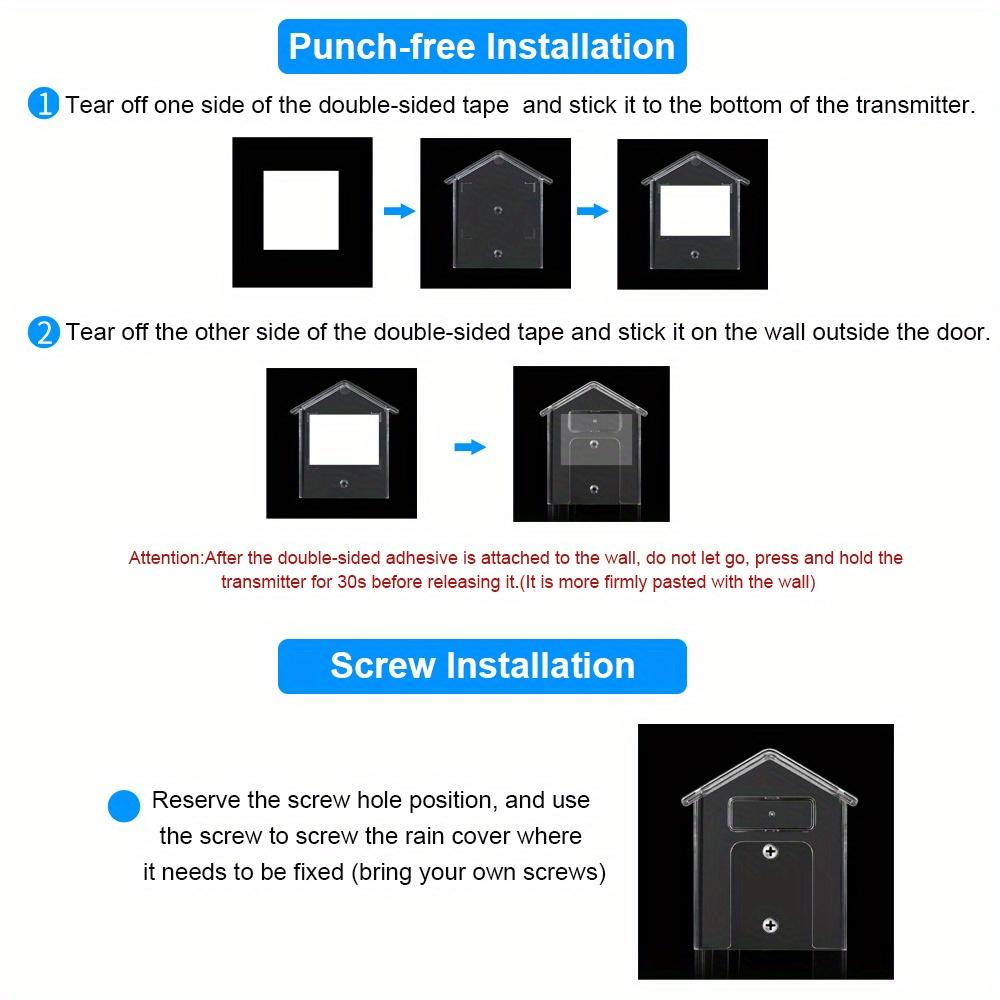 Punch-free Installation

1 Tear off one side of the double-sided tape and stick it to the bottom of the transmitter.

2 Tear off the other side of the double-sided tape and stick it on the wall outside the door.

Attention:After the double-sided adhesive is attached to the wall, do not let go, press and hold the transmitter for 30s before releasing it.(It is more firmly pasted with the wall)

Screw Installation

Reserve the screw hole position, and use the screw to screw the rain cover where it needs to be fixed (bring your own screws)