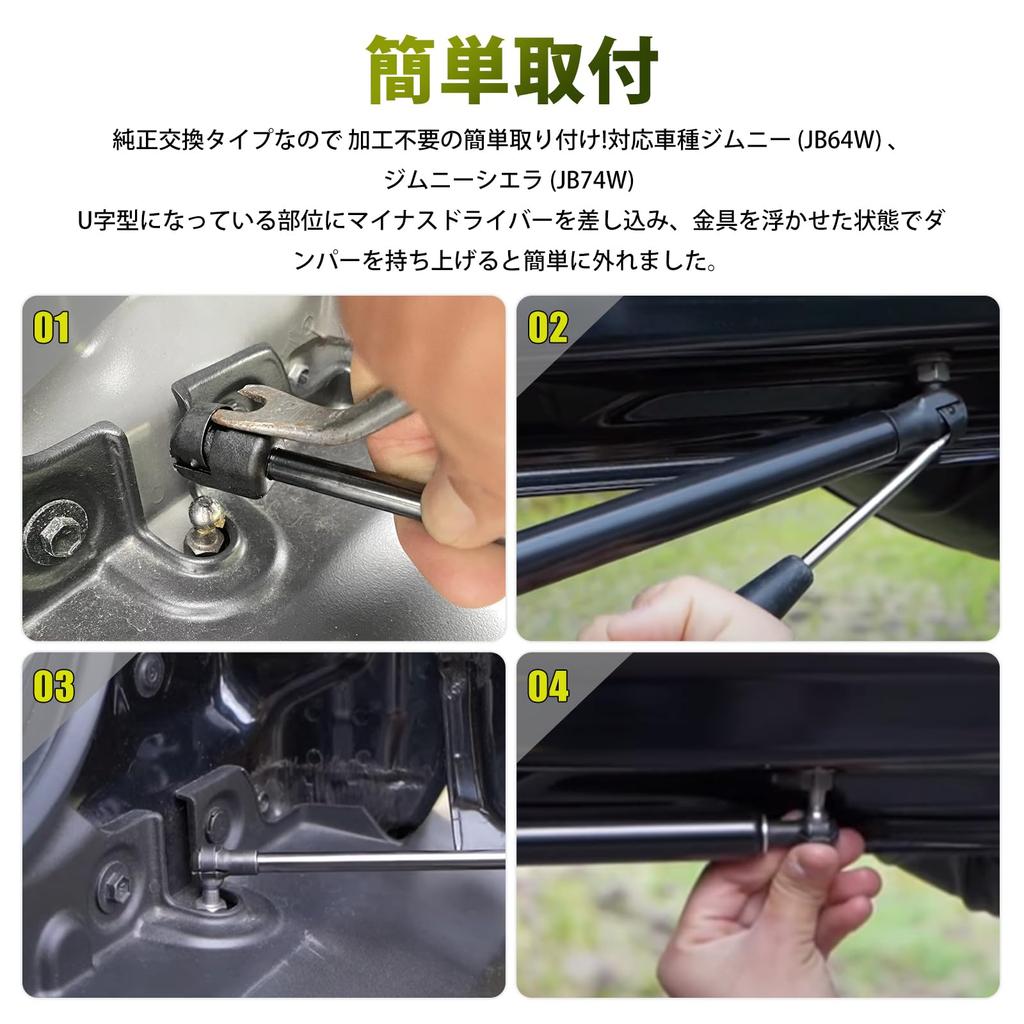 簡単取付

純正交換タイプなので 加工不要の簡単取り付け!対応車種ジムニー (JB64W) 、ジムニーシエラ (JB74W)
U字型になっている部位にマイナスドライバーを差し込み、金具を浮かせた状態でダンパーを持ち上げると簡単に外れました。

01

02

03

04