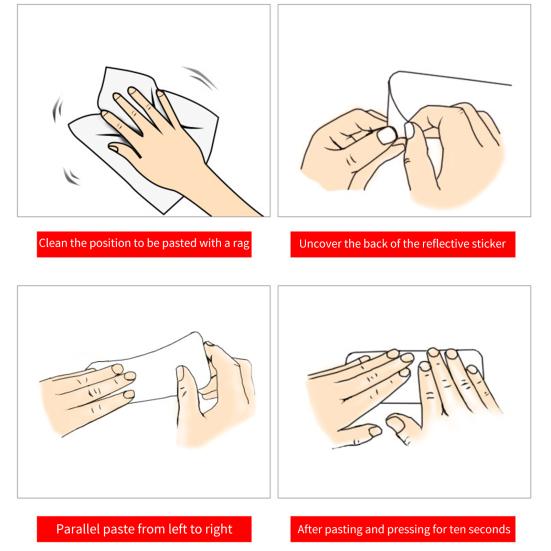 Clean the position to be pasted with a rag

Uncover the back of the reflective sticker

Parallel paste from left to right

After pasting and pressing for ten seconds