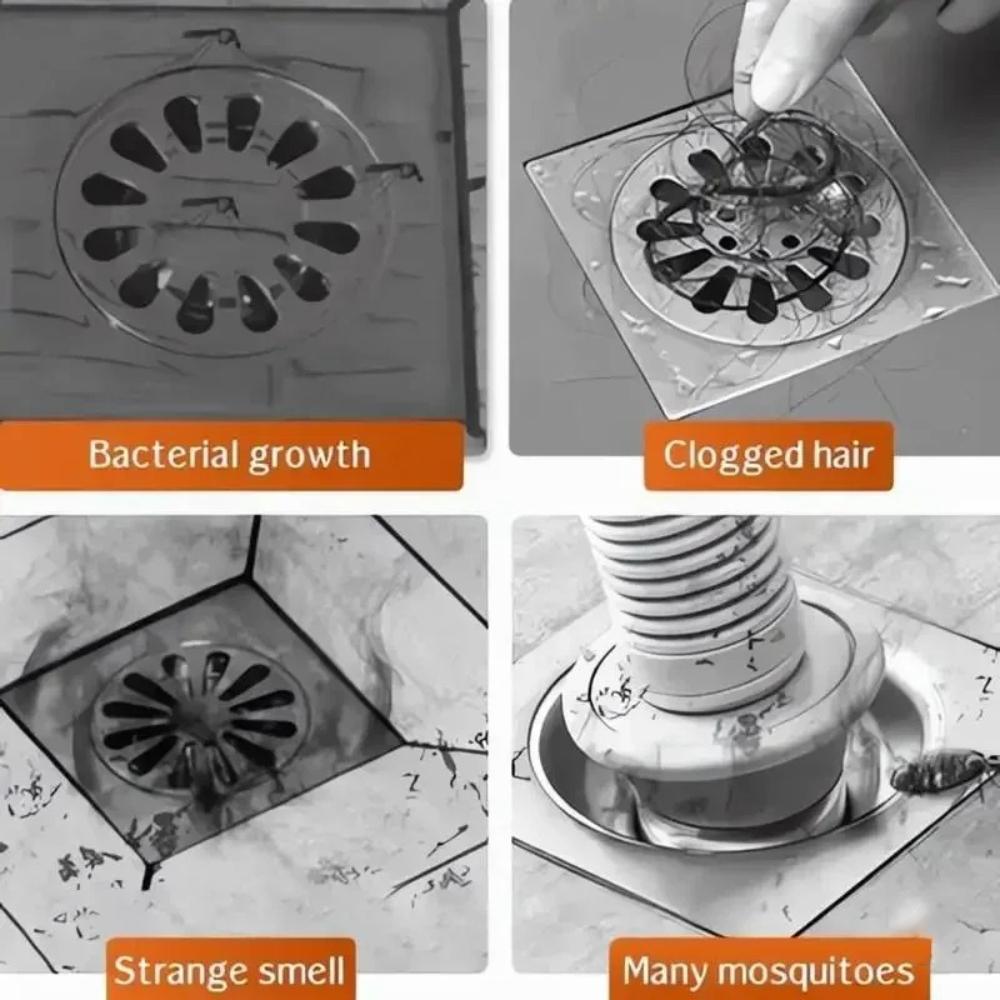 Bacterial growth

Clogged hair

Strange smell

Many mosquitoes