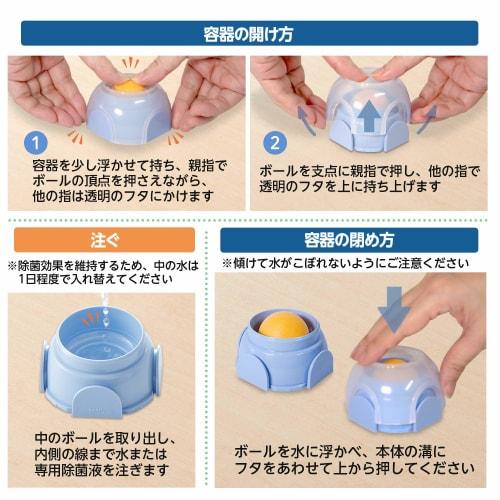 容器の開け方

1
容器を少し浮かせて持ち、親指でボールの頂点を押さえながら、他の指は透明のフタにかけます

2
ボールを支点に親指で押し、他の指で透明のフタを上に持ち上げます

注ぐ

※除菌効果を維持するため、中の水は1日程度で入れ替えてください

中のボールを取り出し、内側の線まで水または専用除菌液を注ぎます

容器の閉め方

※傾けて水がこぼれないようにご注意ください

ボールを水に浮かべ、本体の溝にフタをあわせて上から押してください