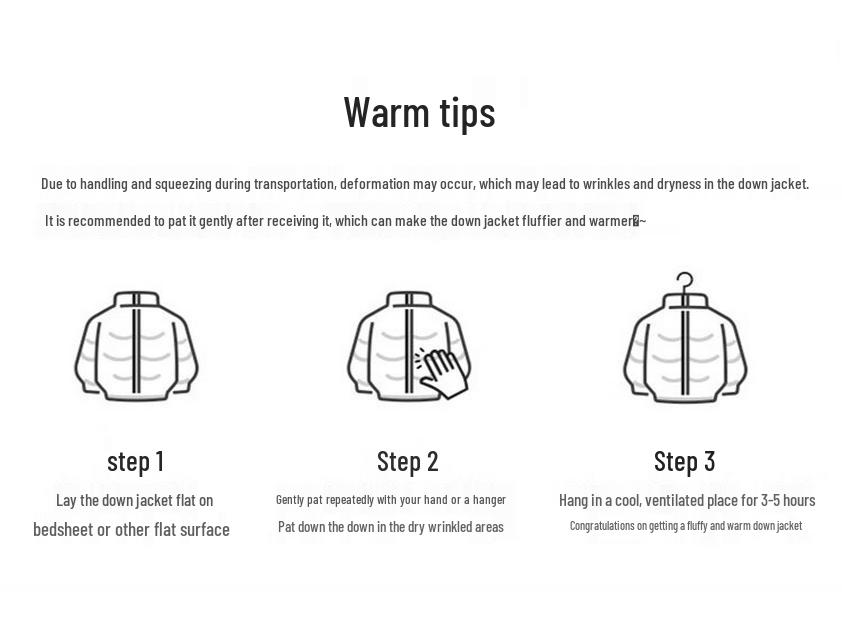 Warm tips

Due to handling and squeezing during transportation, deformation may occur, which may lead to wrinkles and dryness in the down jacket.

It is recommended to pat it gently after receiving it, which can make the down jacket fluffier and warmer~

step 1

Lay the down jacket flat on bedsheet or other flat surface

Step 2

Gently pat repeatedly with your hand or a hanger

Pat down the down in the dry wrinkled areas

Step 3

Hang in a cool, ventilated place for 3-5 hours

Congratulations on getting a fluffy and warm down jacket