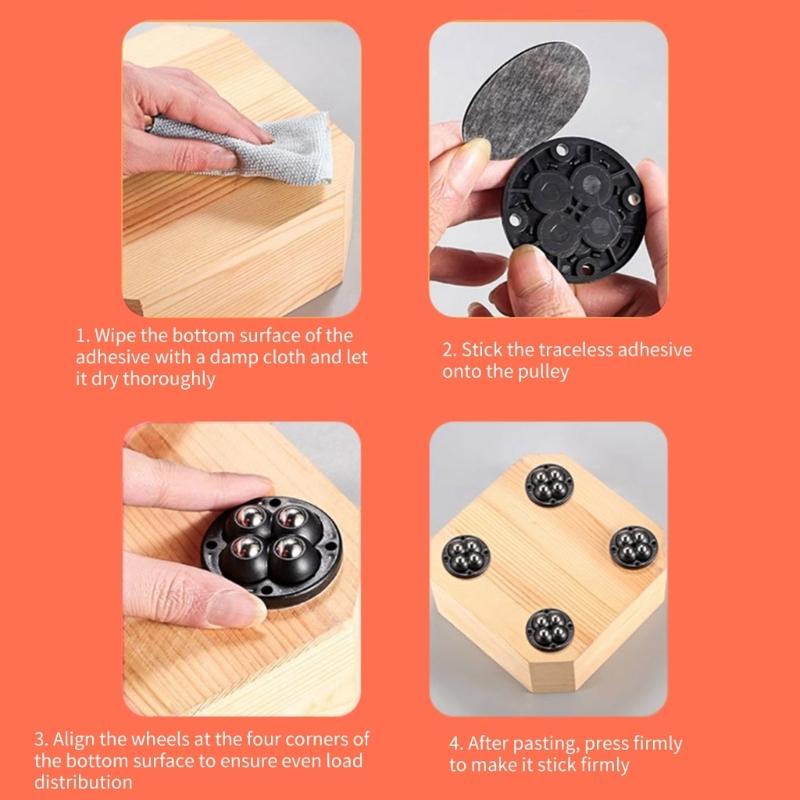 1. Wipe the bottom surface of the adhesive with a damp cloth and let it dry thoroughly

2. Stick the traceless adhesive onto the pulley

3. Align the wheels at the four corners of the bottom surface to ensure even load distribution

4. After pasting, press firmly to make it stick firmly