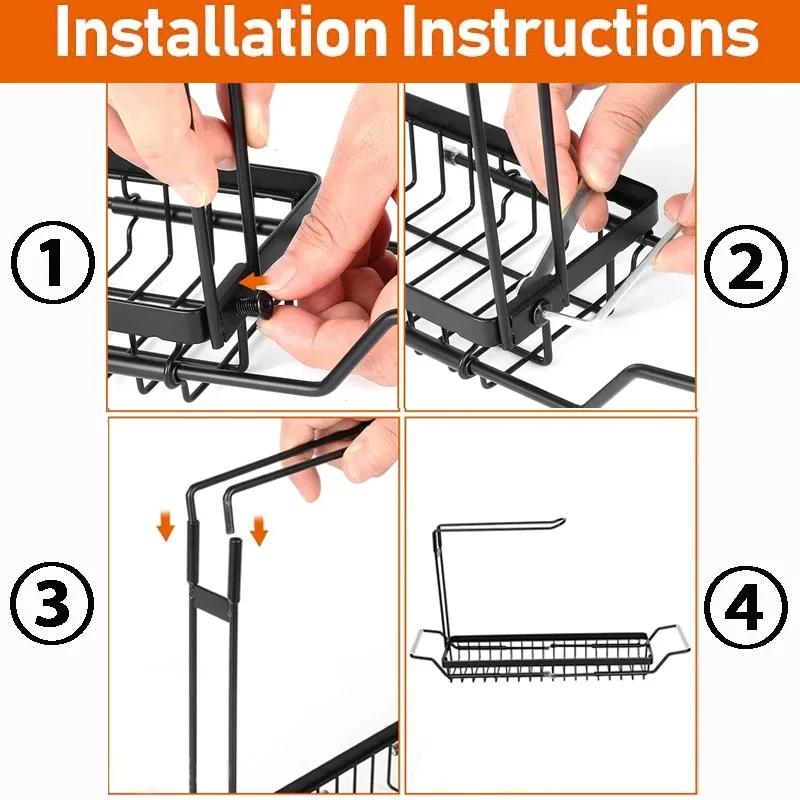 Installation Instructions

①

②

③

④