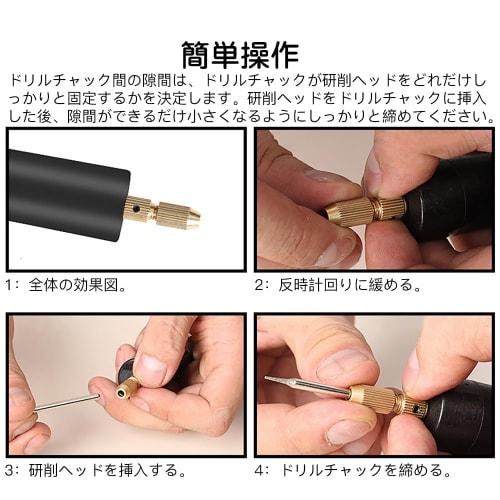 簡単操作

ドリルチャック間の隙間は、ドリルチャックが研削ヘッドをどれだけしっかりと固定するかを決定します。研削ヘッドをドリルチャックに挿入した後、隙間ができるだけ小さくなるようにしっかりと締めてください。

1：全体の効果図。

2：反時計回りに緩める。

3：研削ヘッドを挿入する。

4：ドリルチャックを締める。