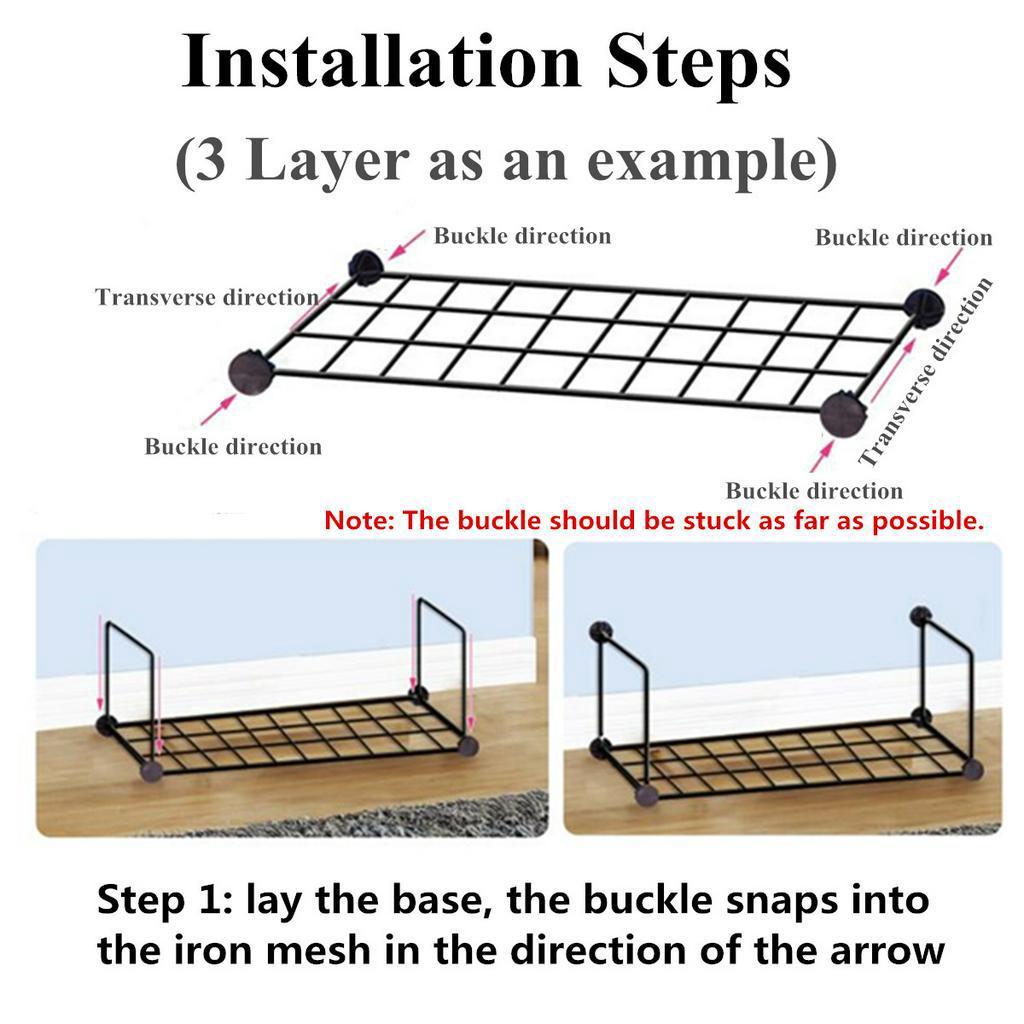 Installation Steps
(3 Layer as an example)

Buckle direction

Buckle direction

Transverse direction

Transverse direction

Buckle direction

Buckle direction

Note: The buckle should be stuck as far as possible.

Step 1: lay the base, the buckle snaps into the iron mesh in the direction of the arrow