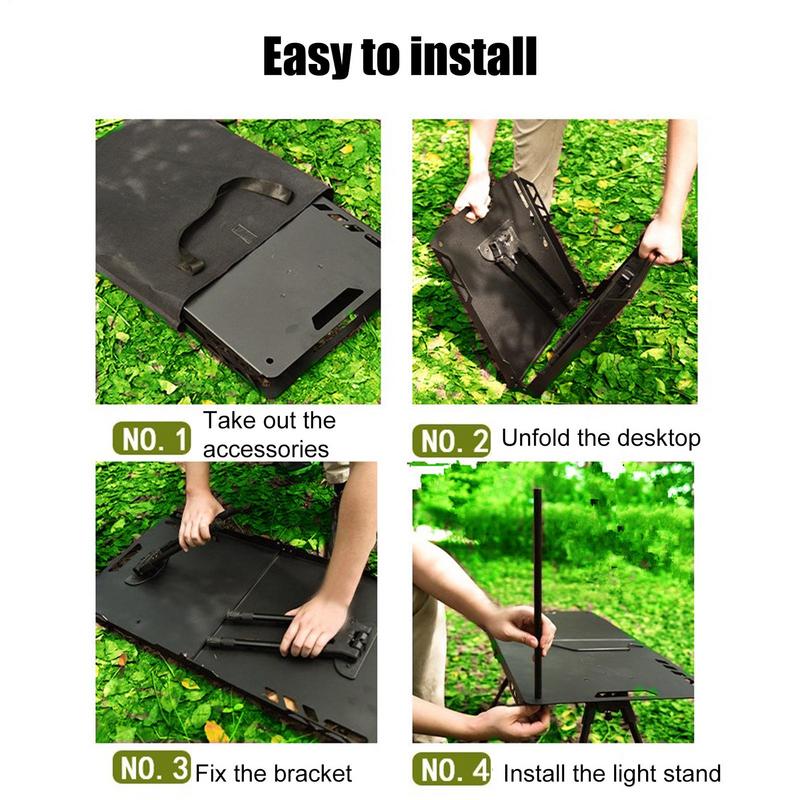 Easy to install

NO. 1 Take out the accessories

NO. 2 Unfold the desktop

NO. 3 Fix the bracket

NO. 4 Install the light stand