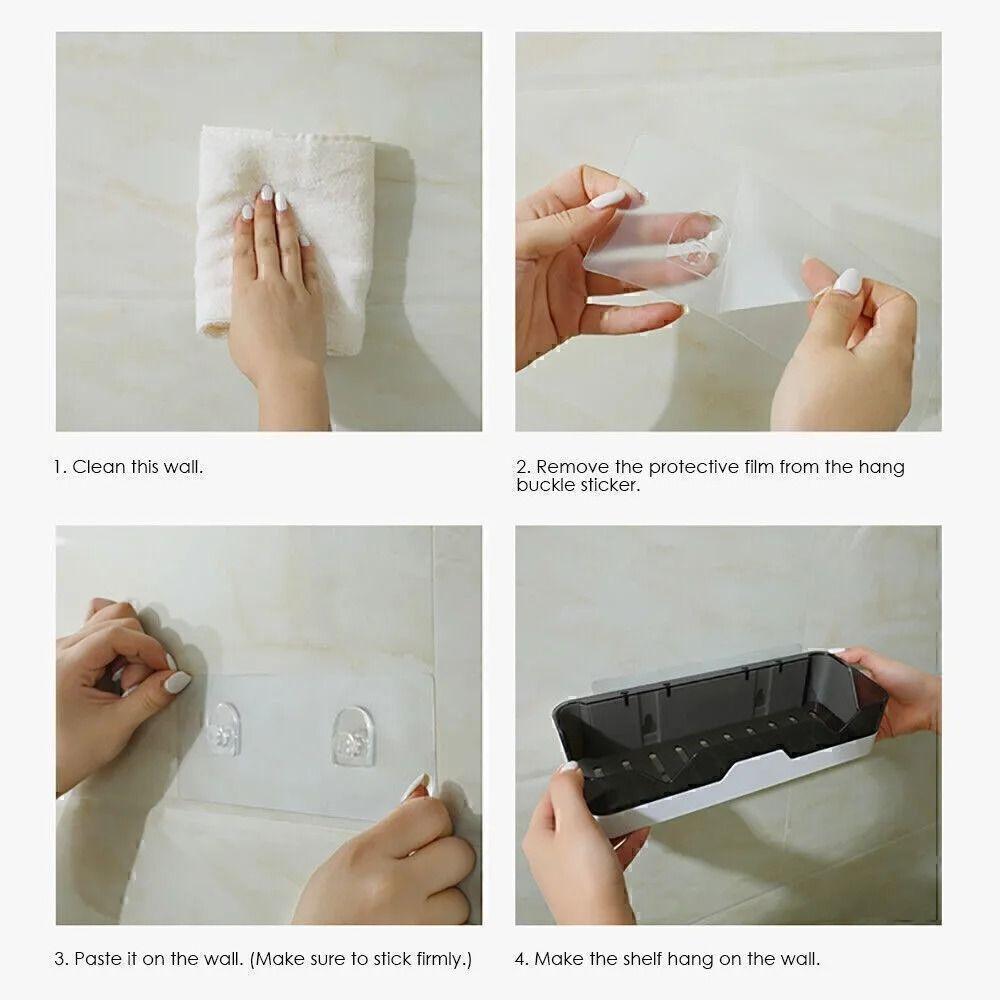 1. Clean this wall.

2. Remove the protective film from the hang buckle sticker.

3. Paste it on the wall. (Make sure to stick firmly.)

4. Make the shelf hang on the wall.