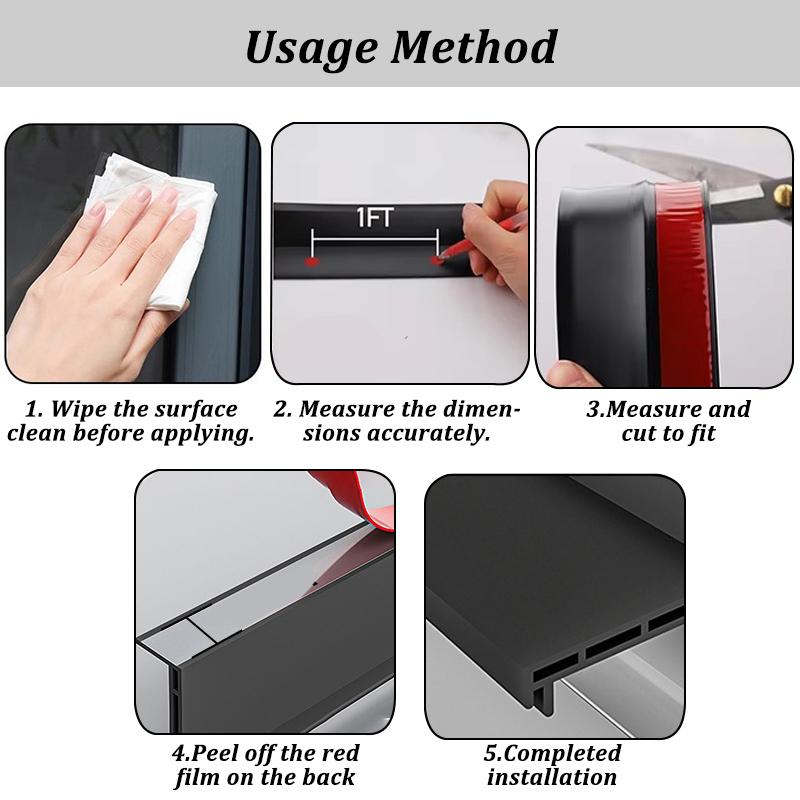 Usage Method

1FT

1. Wipe the surface clean before applying.

2. Measure the dimensions accurately.

3.Measure and cut to fit

4.Peel off the red film on the back

5.Completed installation