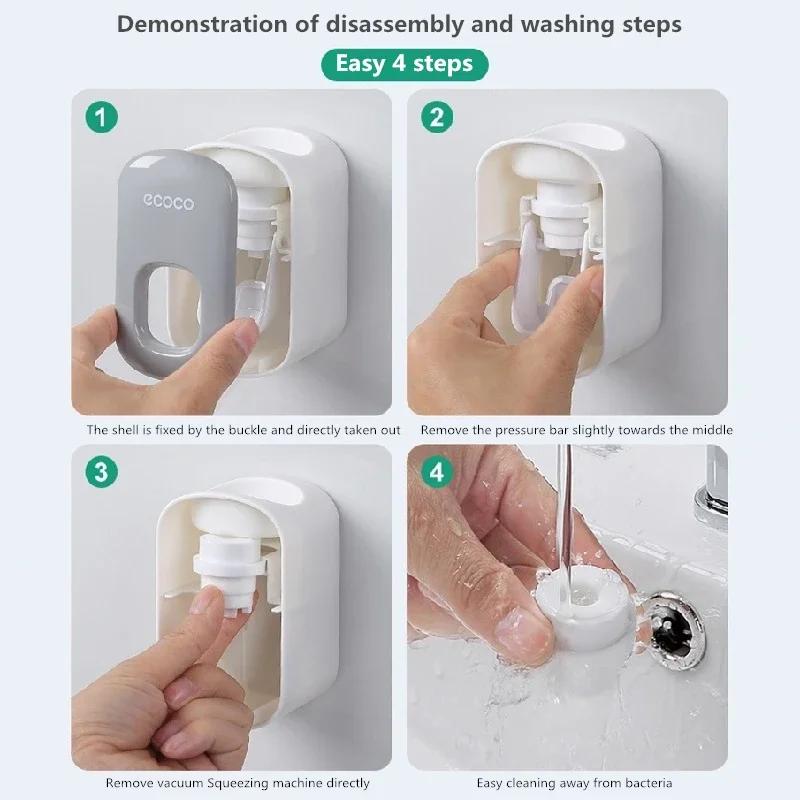 Demonstration of disassembly and washing steps

Easy 4 steps

1

ecoco

The shell is fixed by the buckle and directly taken out

2

Remove the pressure bar slightly towards the middle

3

Remove vacuum Squeezing machine directly

4

Easy cleaning away from bacteria