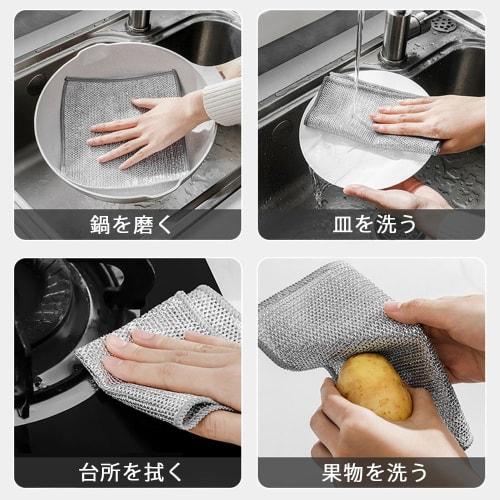 鍋を磨く

皿を洗う

台所を拭く

果物を洗う