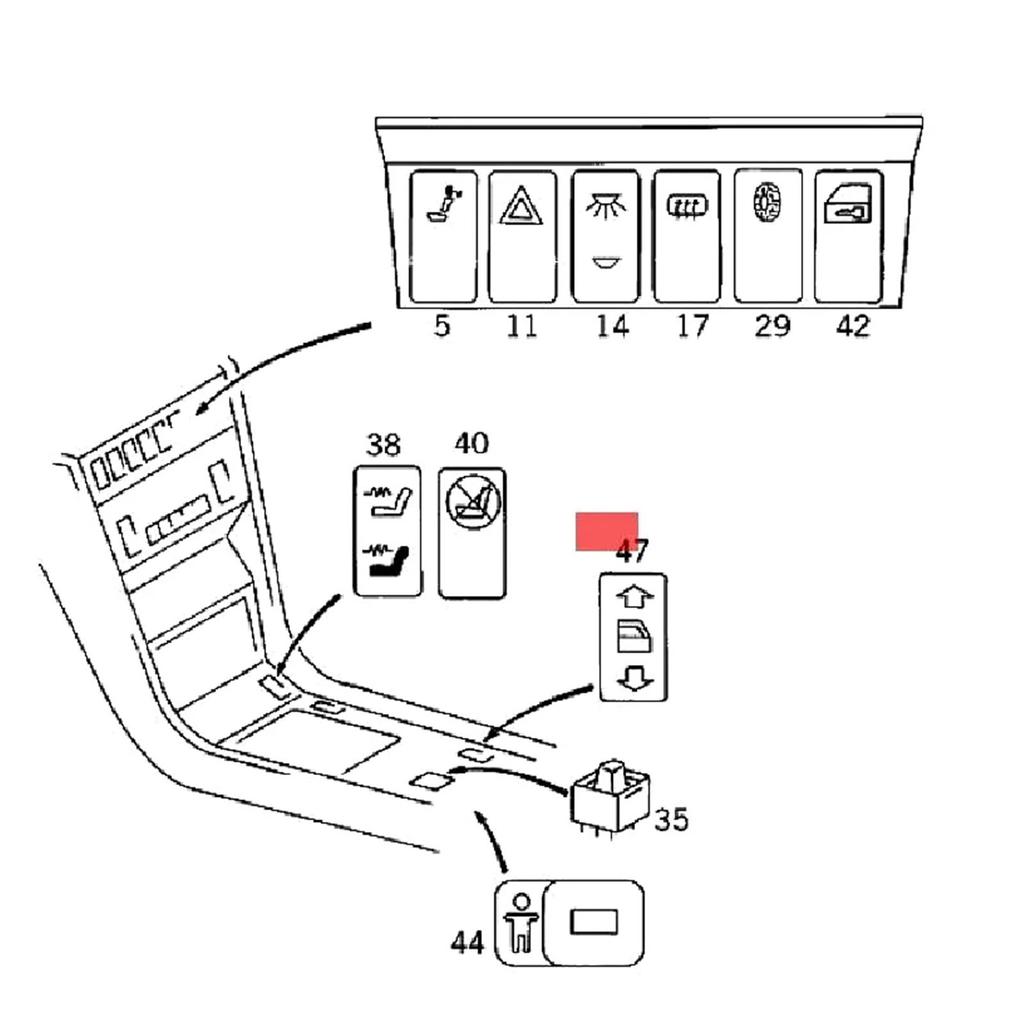 5 11 14 17 29 42

38 40

47

35

44