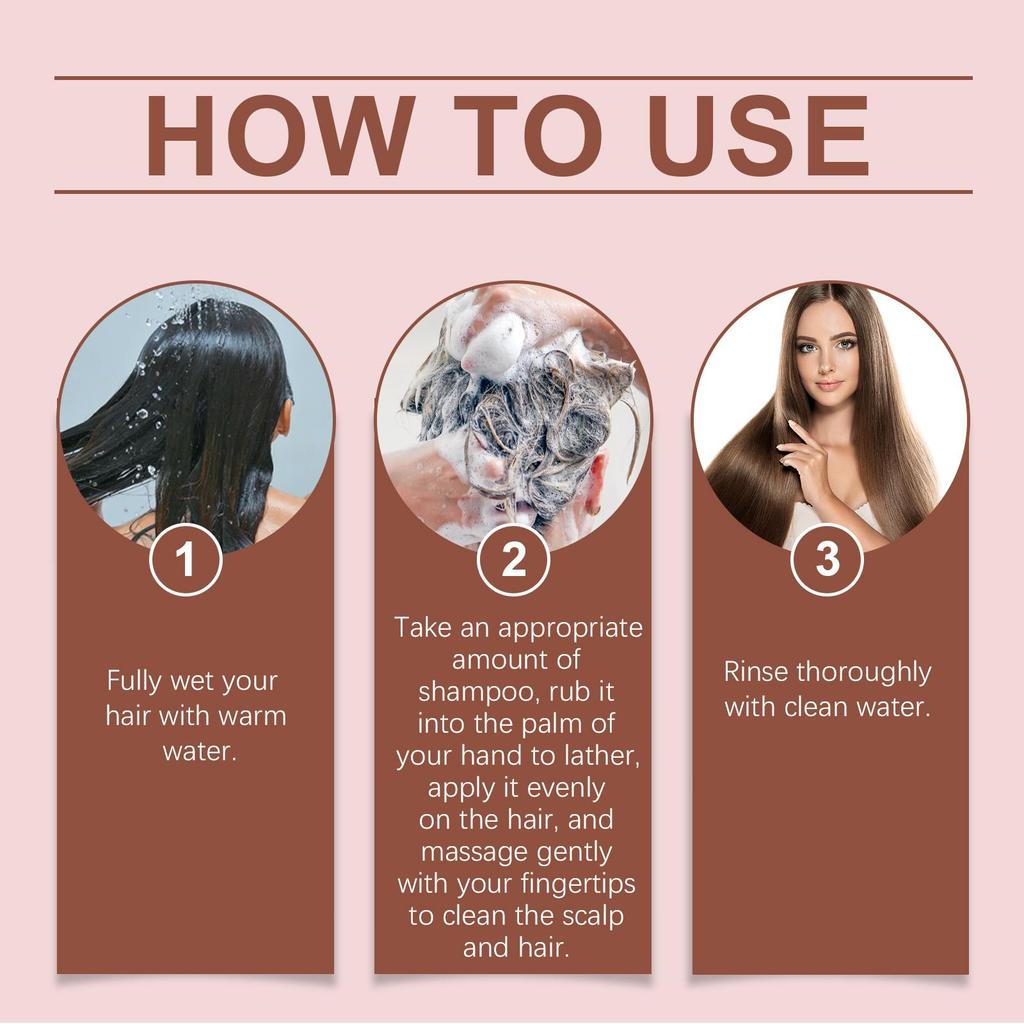 HOW TO USE

1

Fully wet your hair with warm water.

2

Take an appropriate amount of shampoo, rub it into the palm of your hand to lather, apply it evenly on the hair, and massage gently with your fingertips to clean the scalp and hair.

3

Rinse thoroughly with clean water.