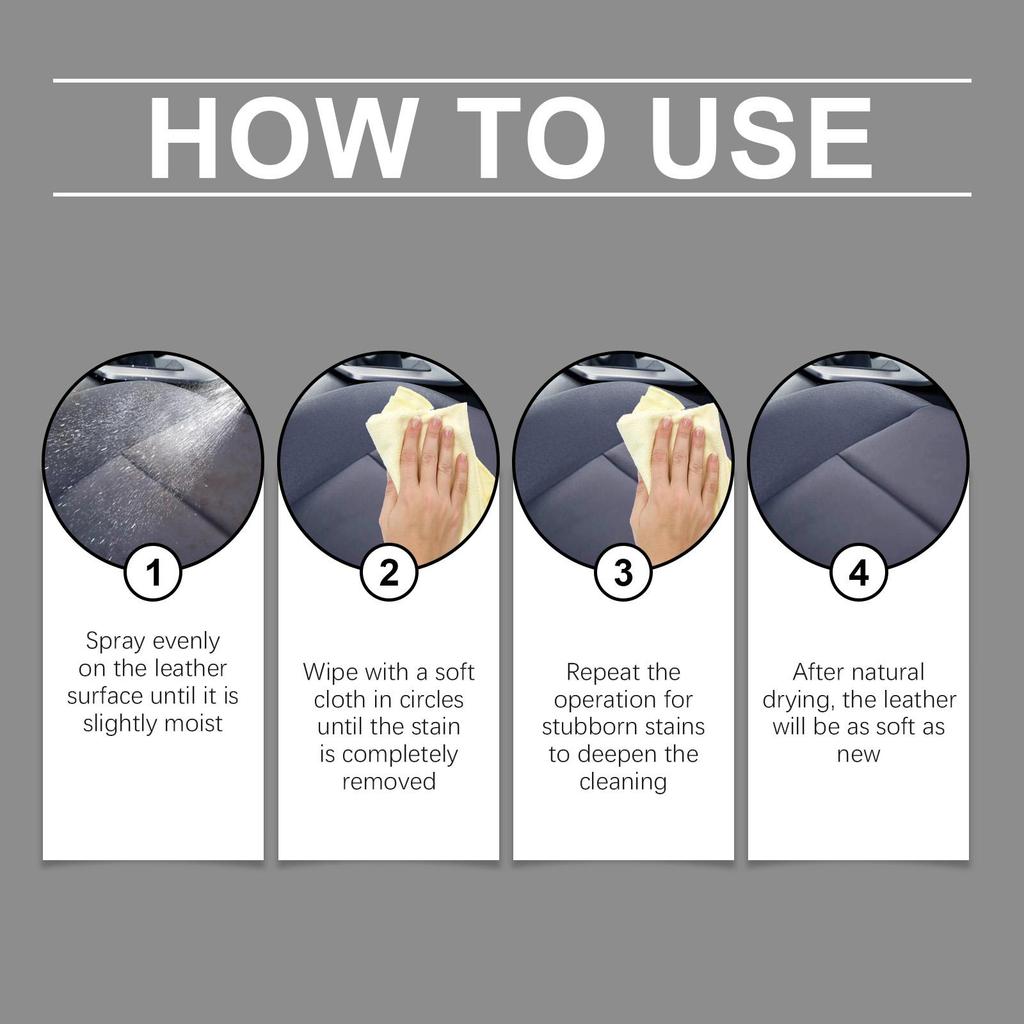 HOW TO USE

1

Spray evenly on the leather surface until it is slightly moist

2

Wipe with a soft cloth in circles until the stain is completely removed

3

Repeat the operation for stubborn stains to deepen the cleaning

4

After natural drying, the leather will be as soft as new