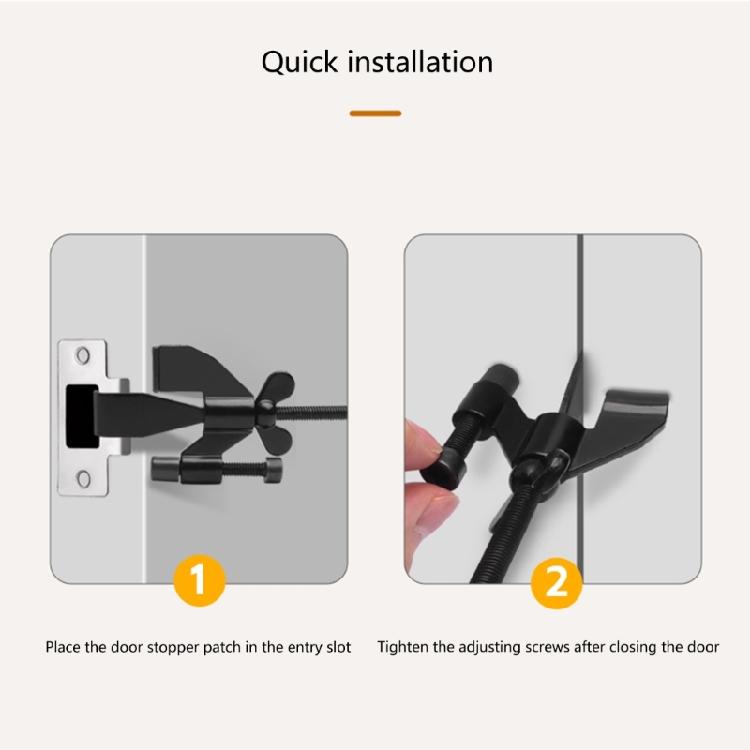 Quick installation

1

Place the door stopper patch in the entry slot

2

Tighten the adjusting screws after closing the door