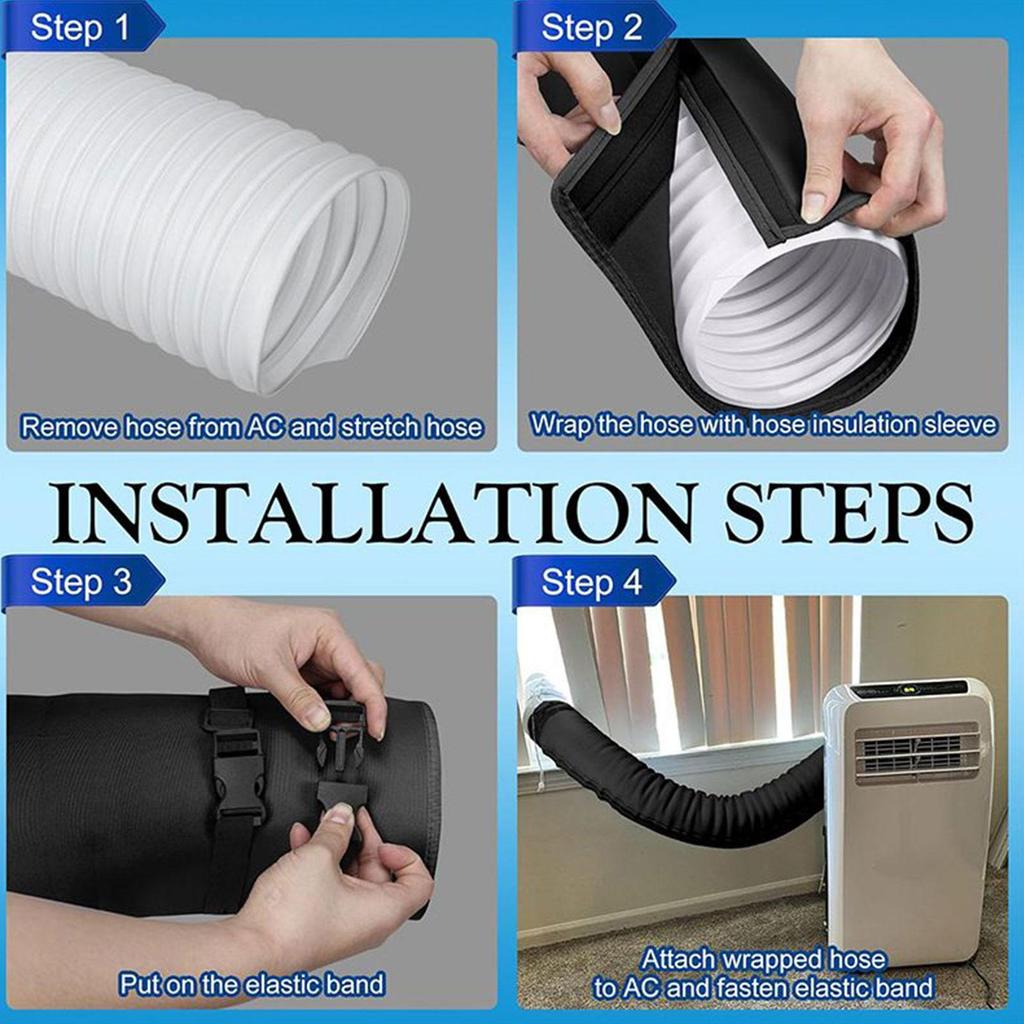 Step 1

Remove hose from AC and stretch hose

Step 2

Wrap the hose with hose insulation sleeve

INSTALLATION STEPS

Step 3

Put on the elastic band

Step 4

Attach wrapped hose to AC and fasten elastic band