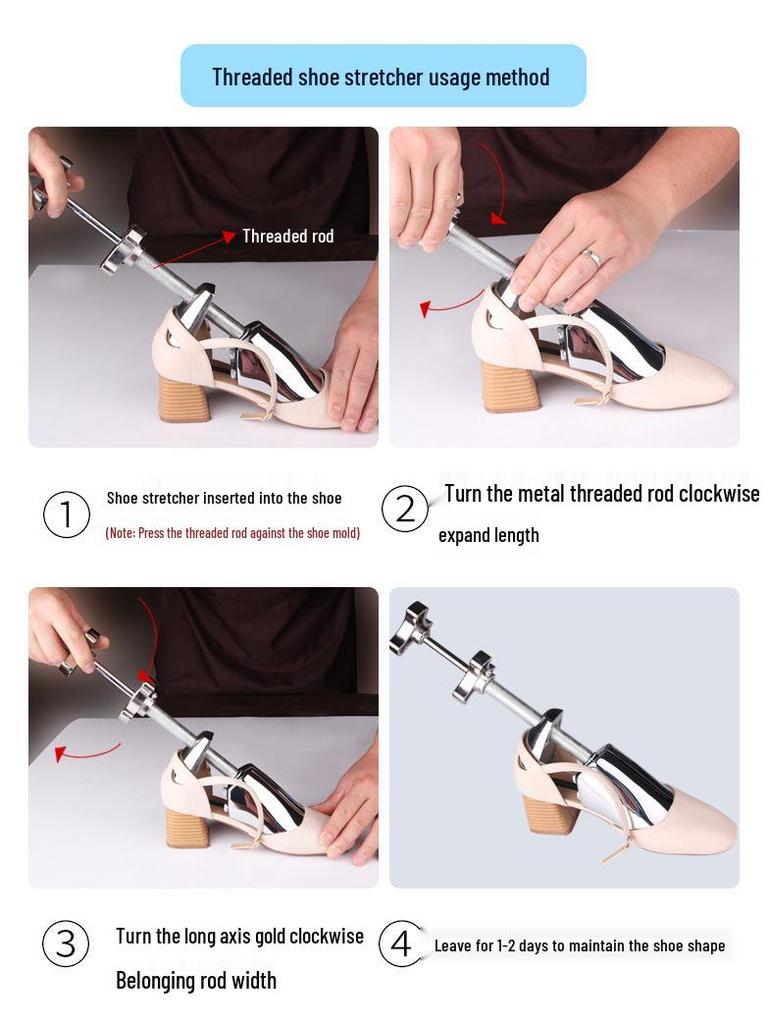 Threaded shoe stretcher usage method

Threaded rod

①
Shoe stretcher inserted into the shoe
(Note: Press the threaded rod against the shoe mold)

②
Turn the metal threaded rod clockwise
expand length

③
Turn the long axis gold clockwise
Belonging rod width

④
Leave for 1-2 days to maintain the shoe shape